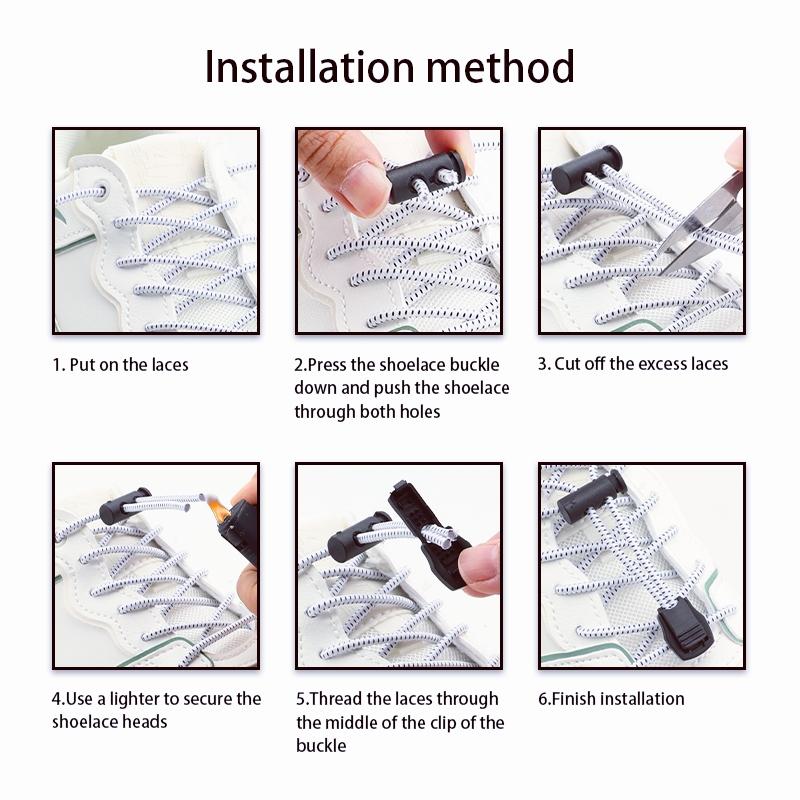 Installation method

1. Put on the laces

2.Press the shoelace buckle down and push the shoelace through both holes

3. Cut off the excess laces

4.Use a lighter to secure the shoelace heads

5.Thread the laces through the middle of the clip of the buckle

6.Finish installation