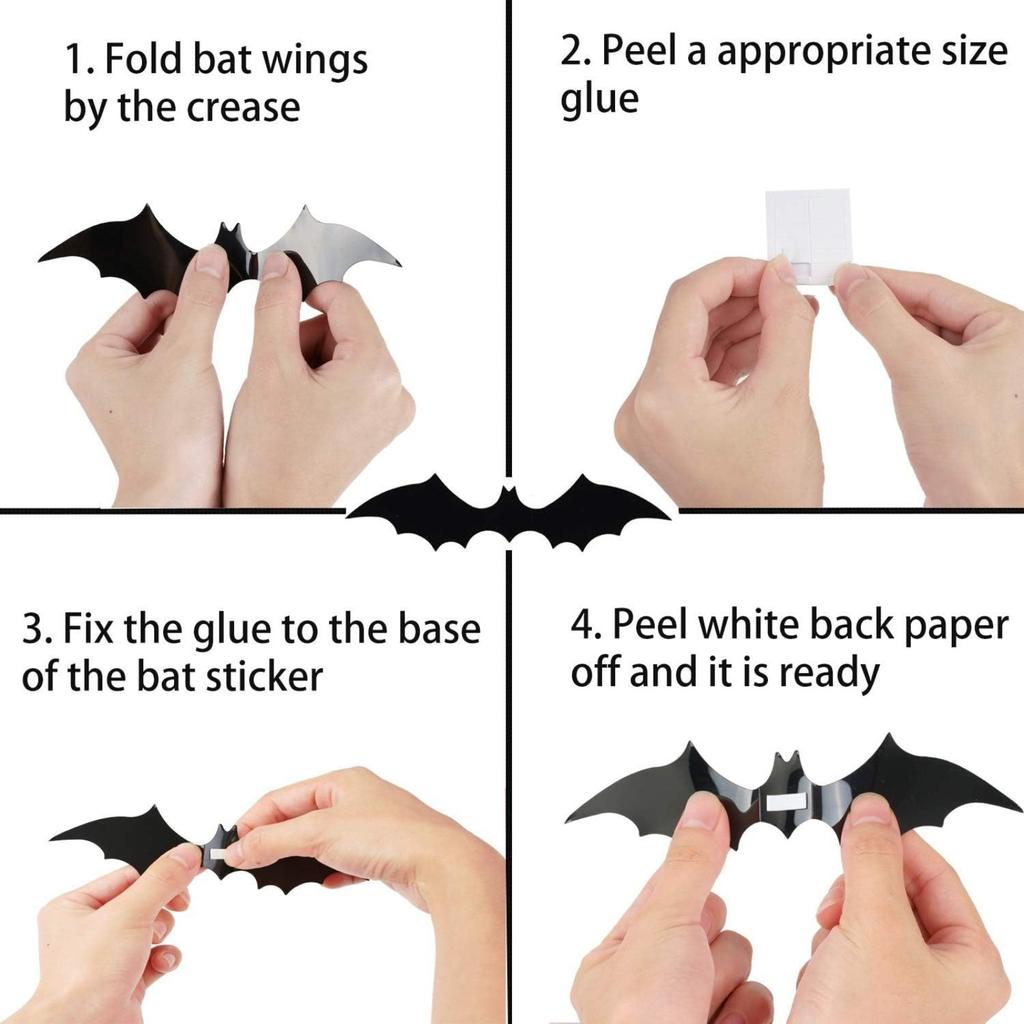 1. Fold bat wings by the crease

2. Peel a appropriate size glue

3. Fix the glue to the base of the bat sticker

4. Peel white back paper off and it is ready