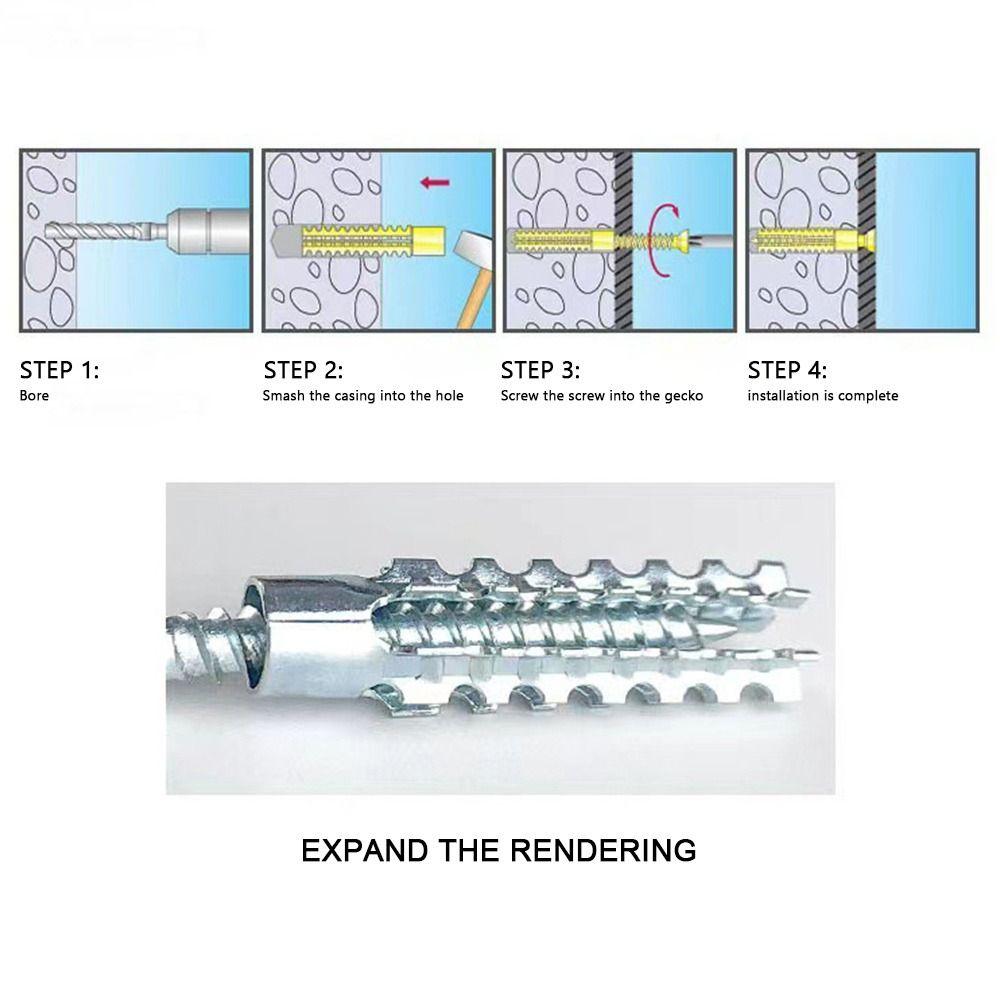 STEP 1:
Bore

STEP 2:
Smash the casing into the hole

STEP 3:
Screw the screw into the gecko

STEP 4:
installation is complete

EXPAND THE RENDERING