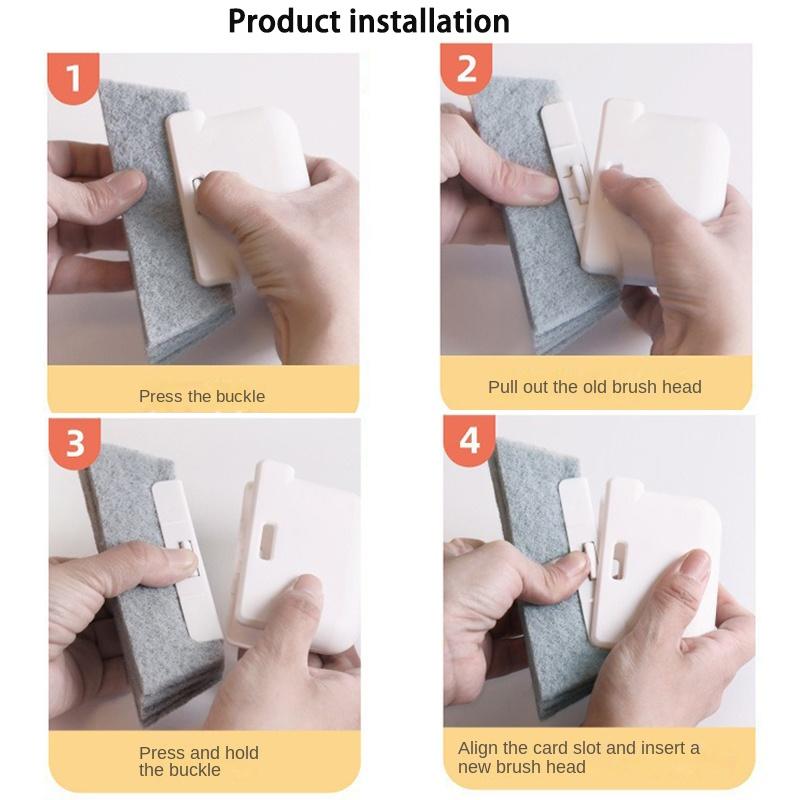 Product installation

1

Press the buckle

2

Pull out the old brush head

3

Press and hold the buckle

4

Align the card slot and insert a new brush head