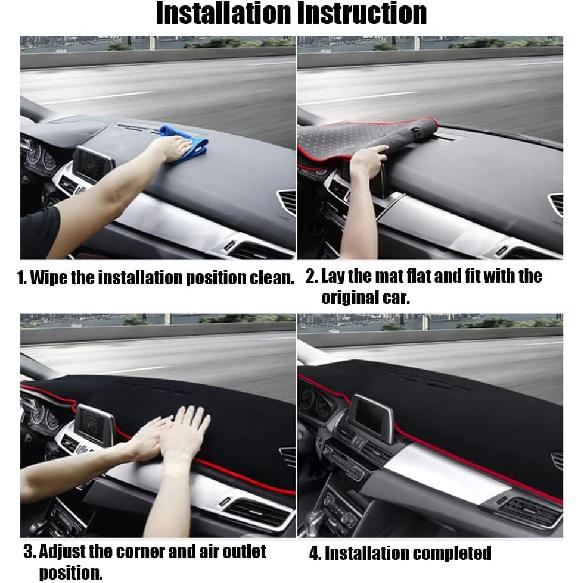 Installation Instruction

1. Wipe the installation position clean.

2. Lay the mat flat and fit with the original car.

3. Adjust the corner and air outlet position.

4. Installation completed