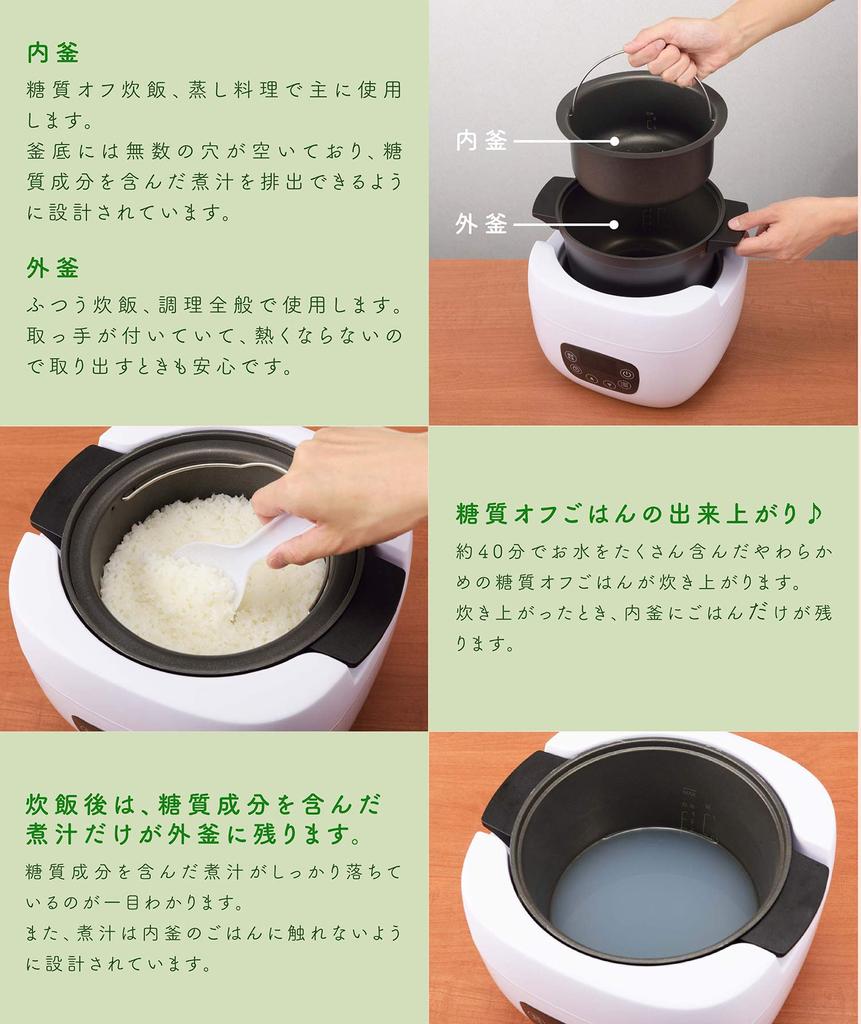 内釜
糖質オフ炊飯、蒸し料理で主に使用します。
釜底には無数の穴が空いており、糖質成分を含んだ煮汁を排出できるように設計されています。

外釜
ふつう炊飯、調理全般で使用します。
取っ手が付いていて、熱くならないので取り出すときも安心です。

内釜
外釜

糖質オフごはんの出来上がり♪
約40分でお水をたくさん含んだやわらかめの糖質オフごはんが炊き上がります。
炊き上がったとき、内釜にごはんだけが残ります。

炊飯後は、糖質成分を含んだ煮汁だけが外釜に残ります。
糖質成分を含んだ煮汁がしっかり落ちているのが一目わかります。
また、煮汁は内釜のごはんに触れないように設計されています。