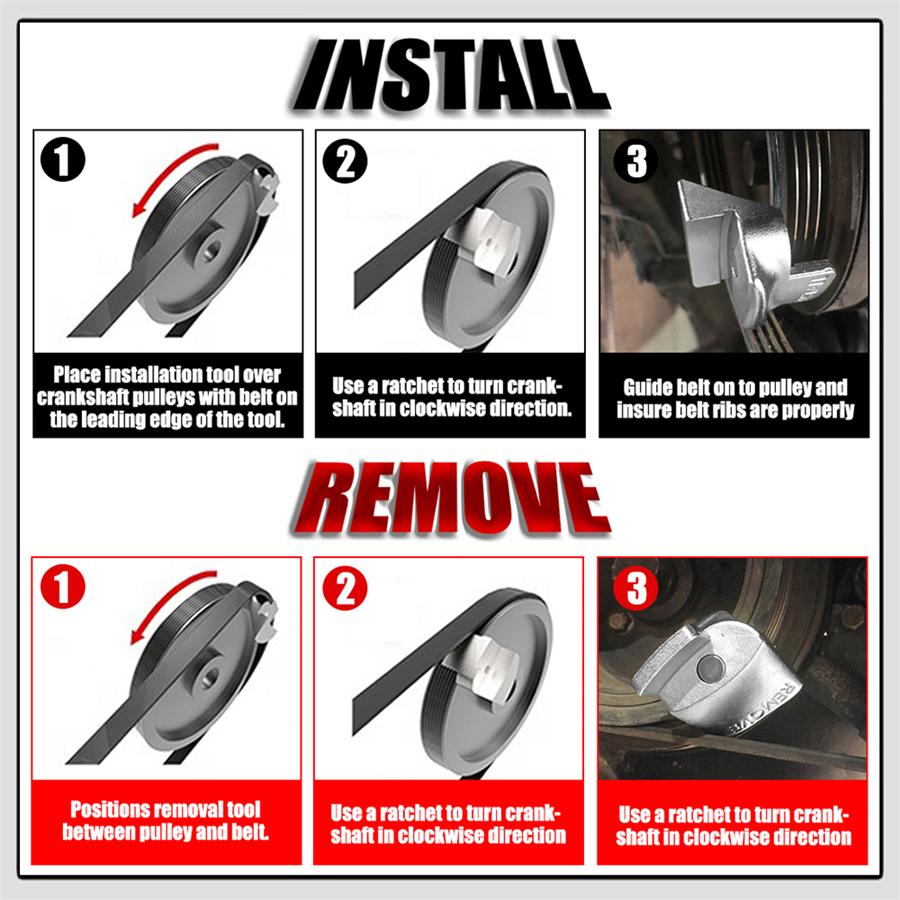 INSTALL

1

Place installation tool over crankshaft pulleys with belt on the leading edge of the tool.

2

Use a ratchet to turn crankshaft in clockwise direction.

3

Guide belt on to pulley and insure belt ribs are properly

REMOVE

1

Positions removal tool between pulley and belt.

2

Use a ratchet to turn crankshaft in clockwise direction

3

REMOVE

Use a ratchet to turn crankshaft in clockwise direction