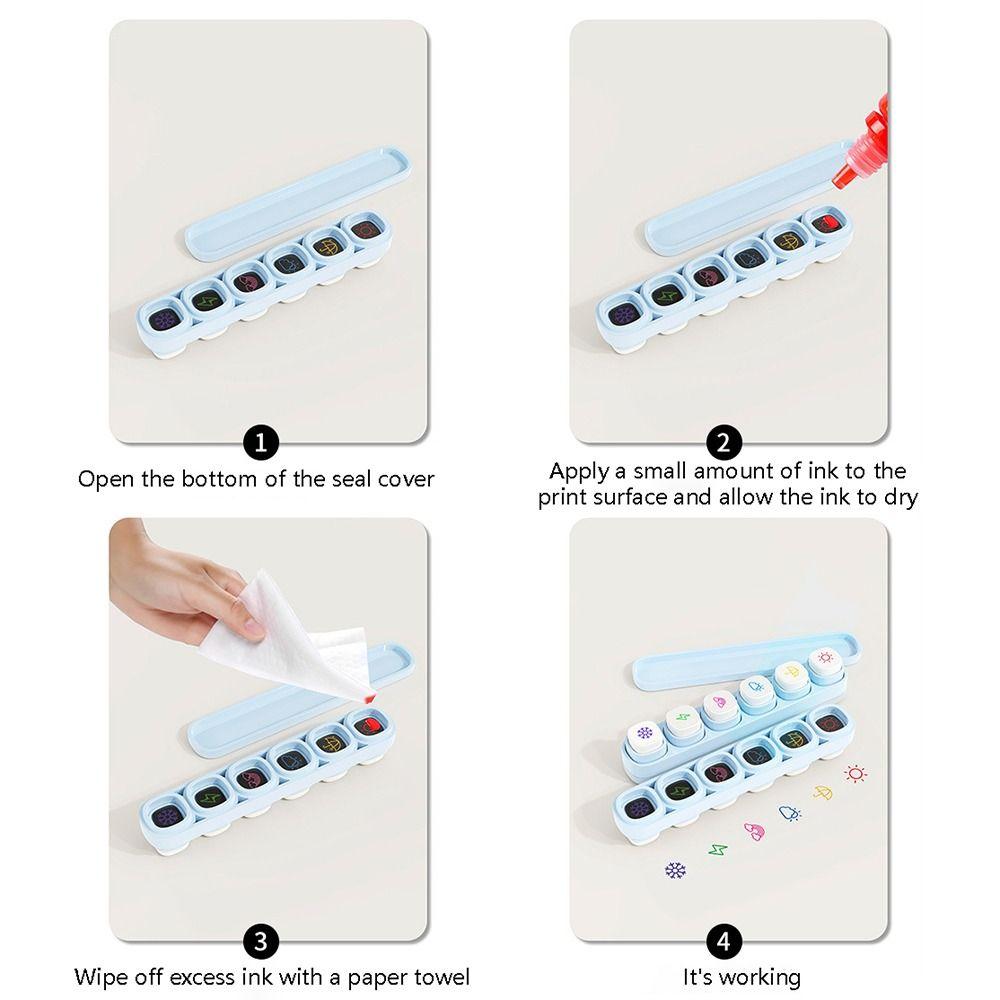 1
Open the bottom of the seal cover

2
Apply a small amount of ink to the print surface and allow the ink to dry

3
Wipe off excess ink with a paper towel

4
It's working