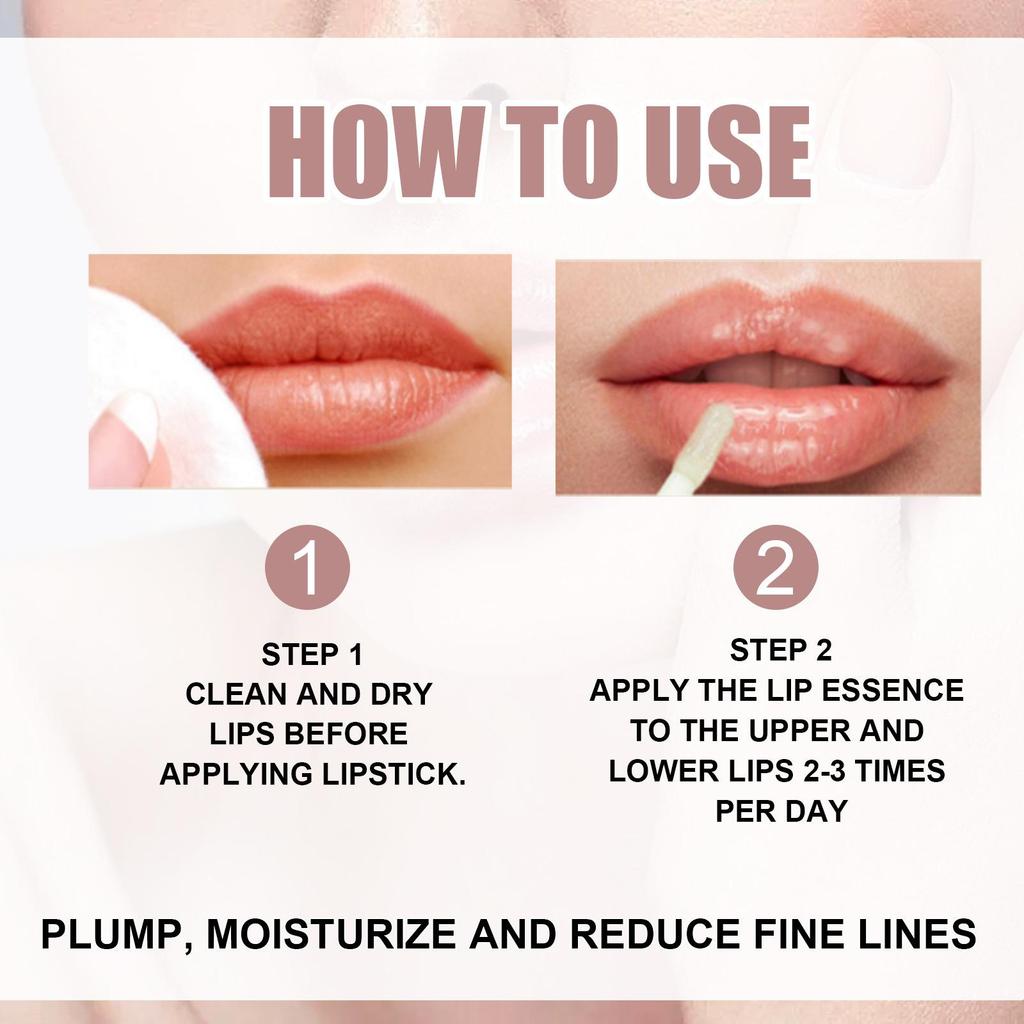 HOW TO USE

1

STEP 1
CLEAN AND DRY LIPS BEFORE APPLYING LIPSTICK.

2

STEP 2
APPLY THE LIP ESSENCE TO THE UPPER AND LOWER LIPS 2-3 TIMES PER DAY

PLUMP, MOISTURIZE AND REDUCE FINE LINES