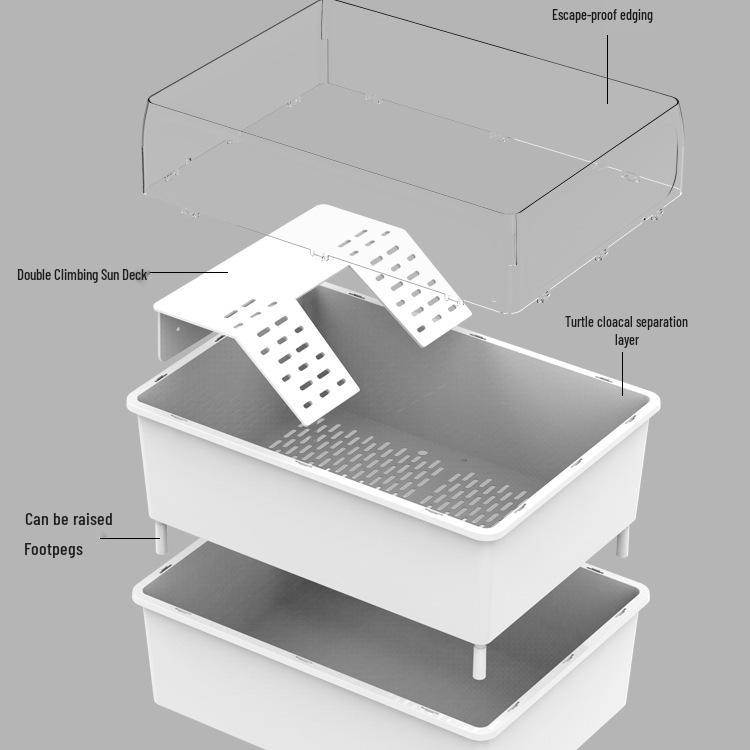 Escape-proof edging

Double Climbing Sun Deck

Turtle cloacal separation layer

Can be raised

Footpegs