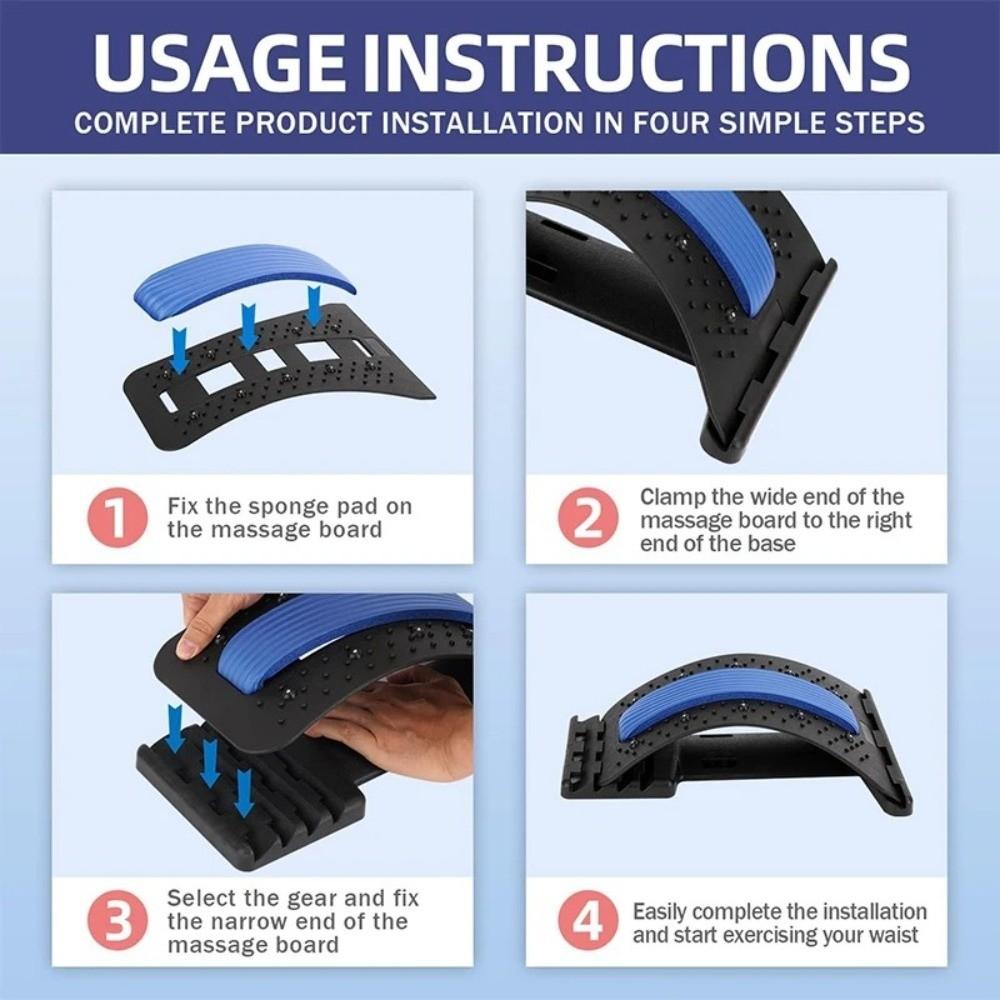 USAGE INSTRUCTIONS
COMPLETE PRODUCT INSTALLATION IN FOUR SIMPLE STEPS

1 Fix the sponge pad on the massage board

2 Clamp the wide end of the massage board to the right end of the base

3 Select the gear and fix the narrow end of the massage board

4 Easily complete the installation and start exercising your waist