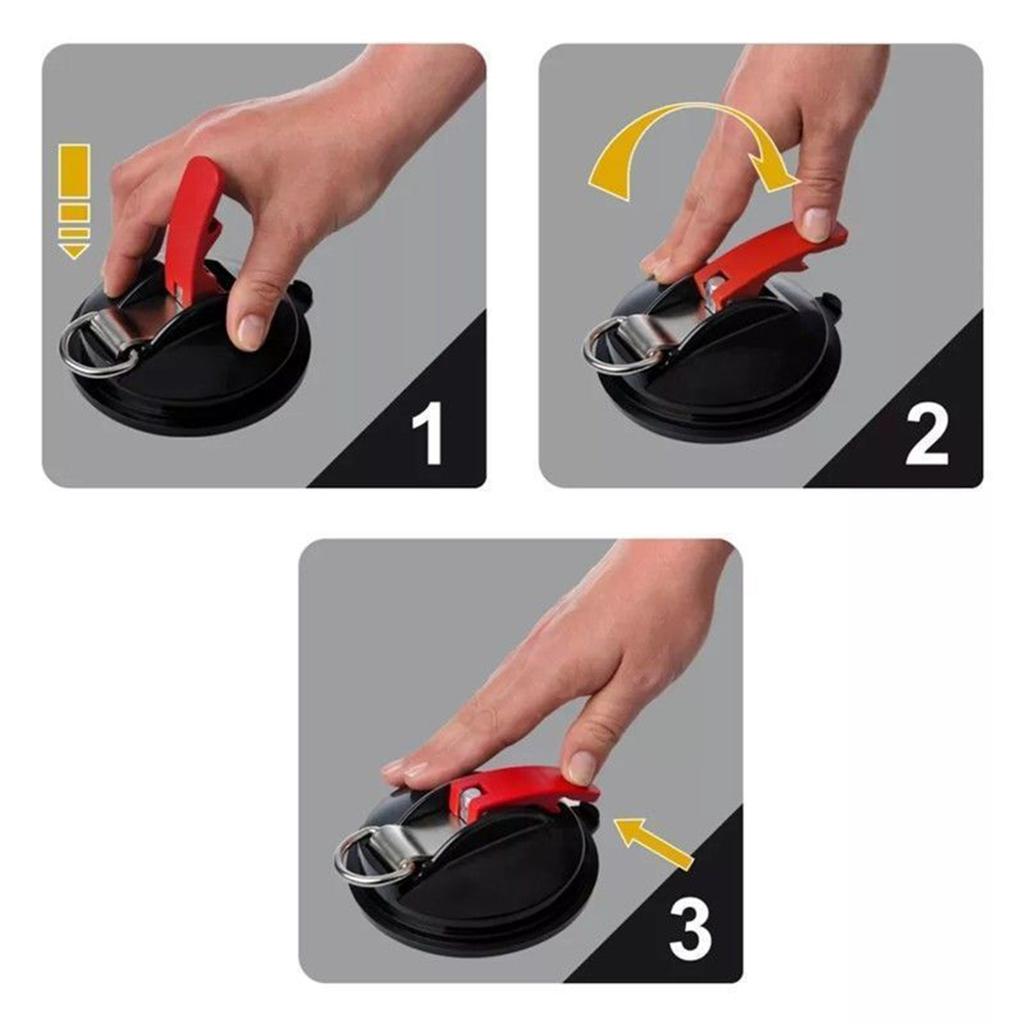 1

2

3