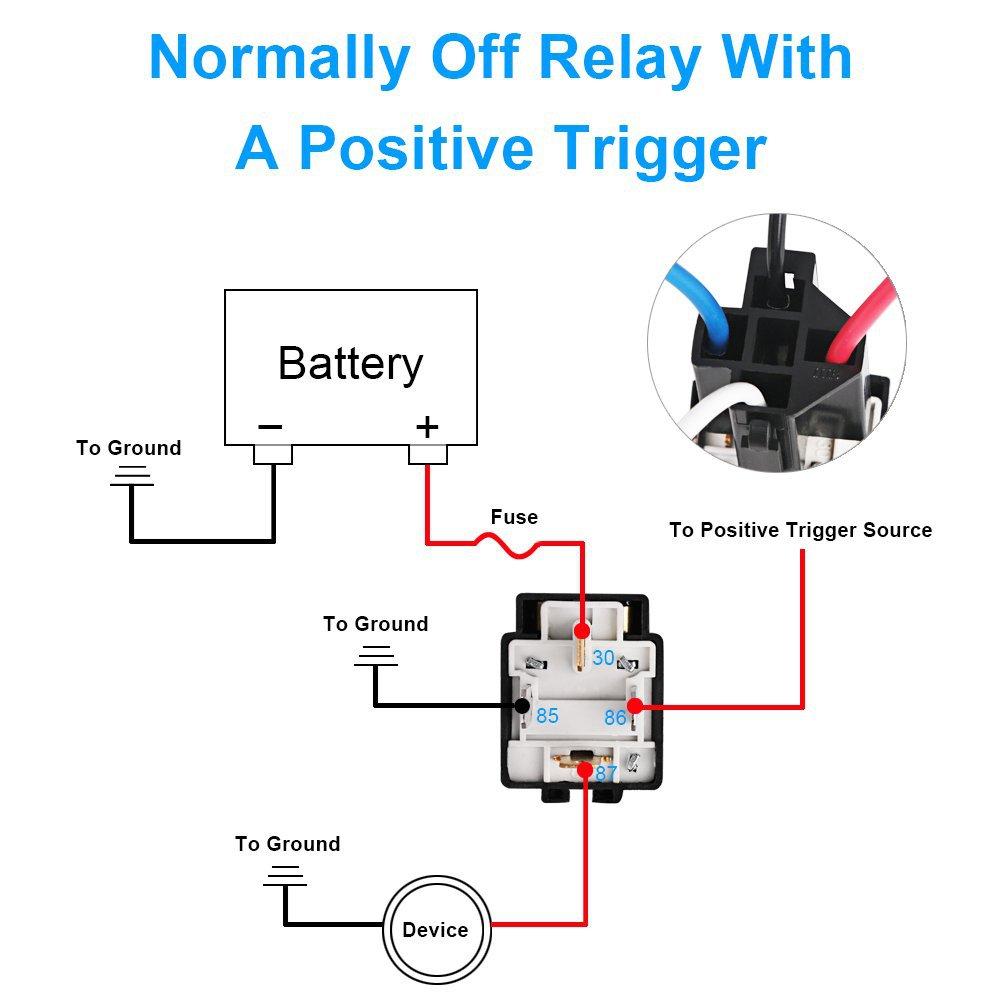 Normally Off Relay With A Positive Trigger

Battery

−

+

To Ground

Fuse

To Positive Trigger Source

To Ground

30

85

86

87

To Ground

Device