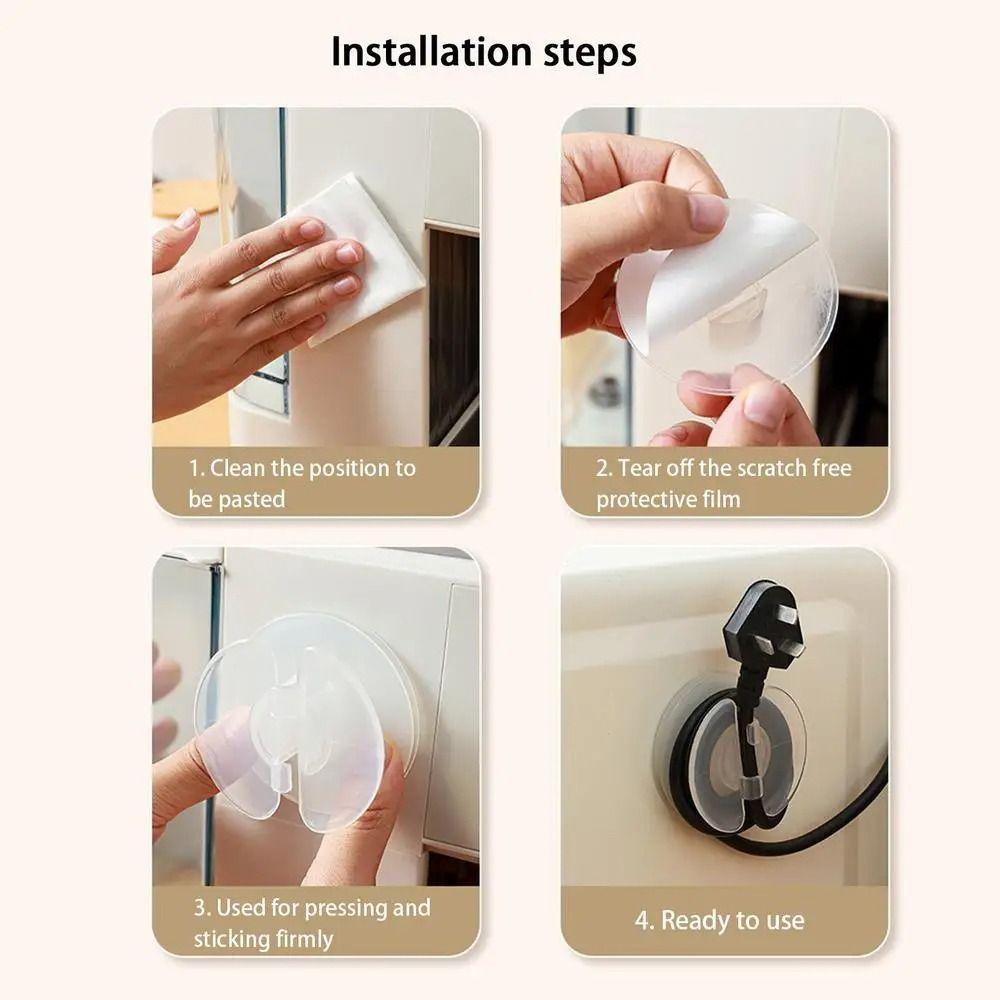 Installation steps

1. Clean the position to be pasted

2. Tear off the scratch free protective film

3. Used for pressing and sticking firmly

4. Ready to use