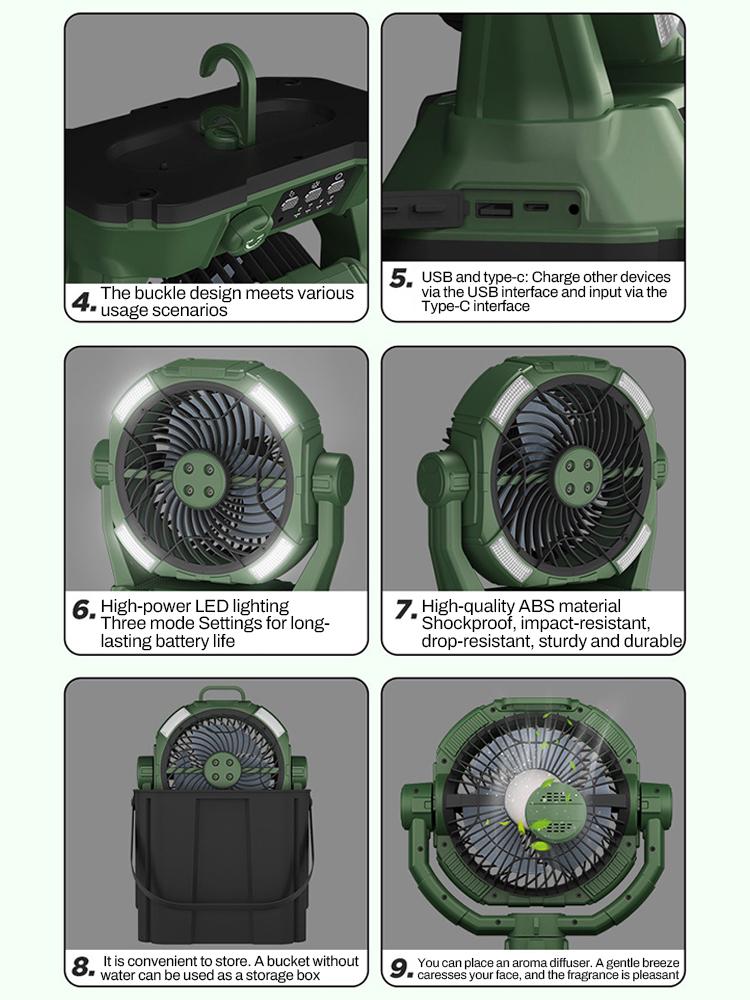 4. The buckle design meets various usage scenarios

5. USB and type-c: Charge other devices via the USB interface and input via the Type-C interface

6. High-power LED lighting
Three mode Settings for long-lasting battery life

7. High-quality ABS material
Shockproof, impact-resistant, drop-resistant, sturdy and durable

8. It is convenient to store. A bucket without water can be used as a storage box

9. You can place an aroma diffuser. A gentle breeze caresses your face, and the fragrance is pleasant