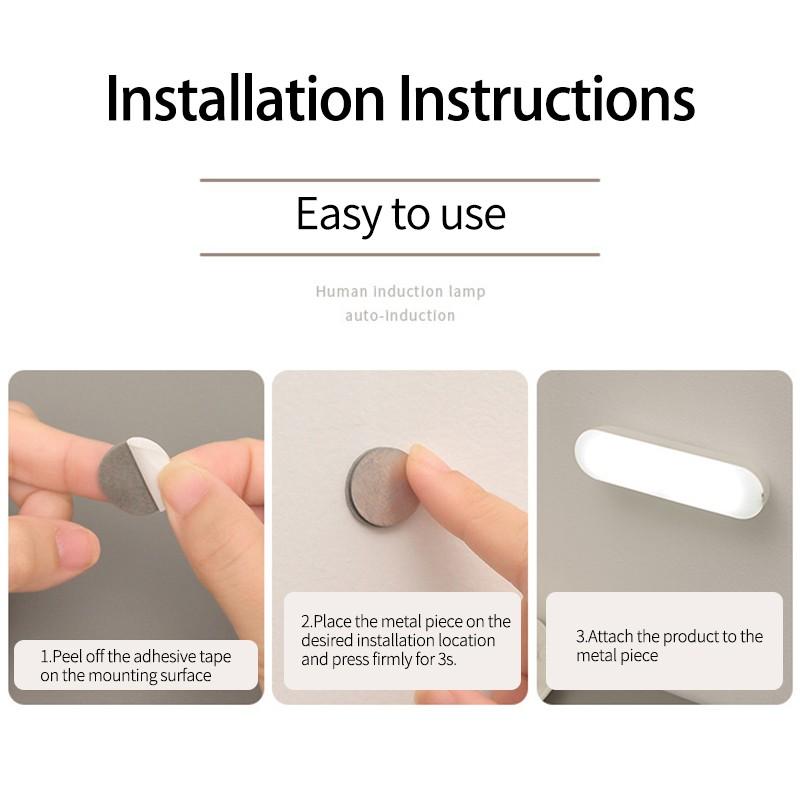 Installation Instructions

Easy to use

Human induction lamp
auto-induction

1.Peel off the adhesive tape on the mounting surface

2.Place the metal piece on the desired installation location and press firmly for 3s.

3.Attach the product to the metal piece