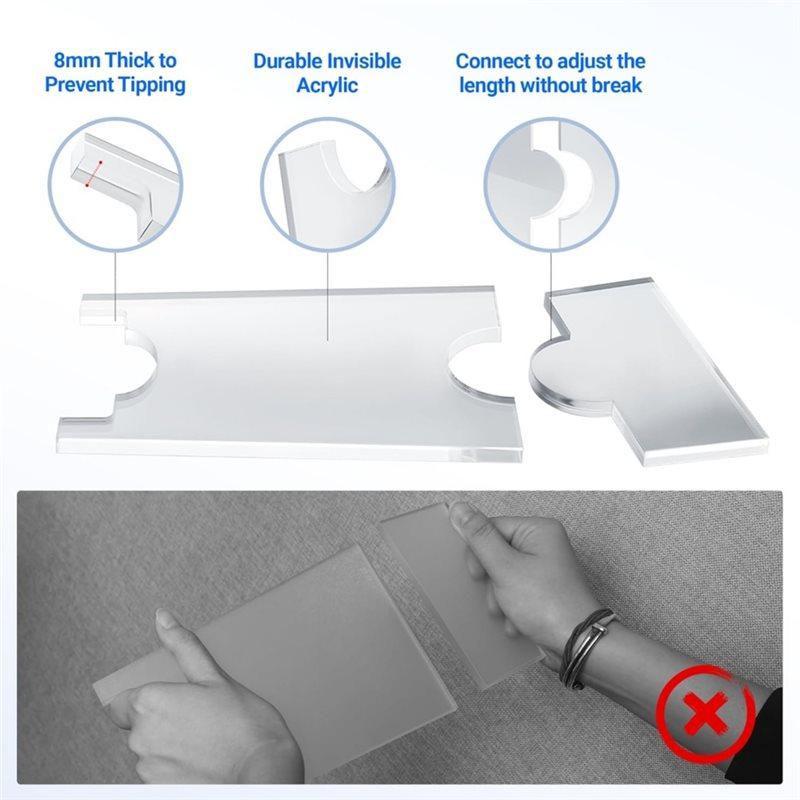 8mm Thick to Prevent Tipping

Durable Invisible Acrylic

Connect to adjust the length without break