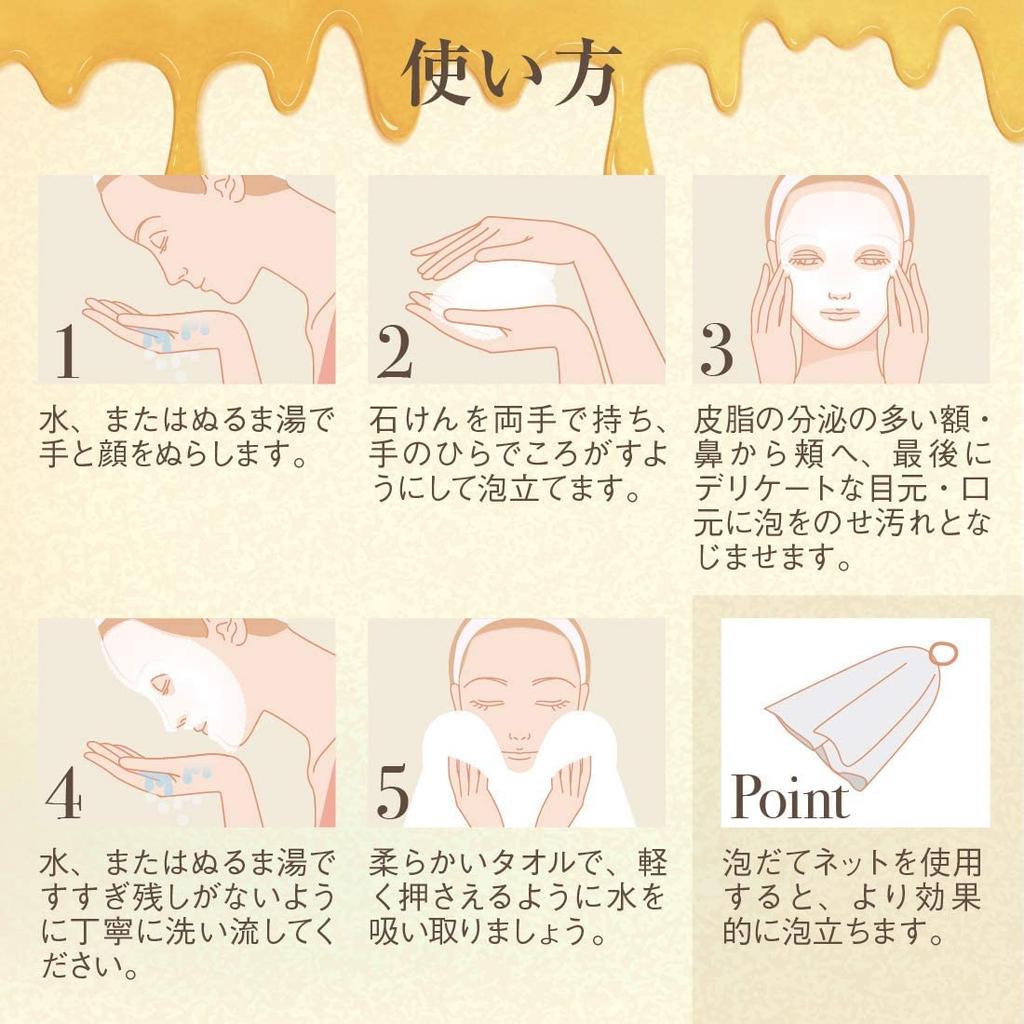 使い方

1

水、またはぬるま湯で手と顔をぬらします。

2

石けんを両手で持ち、手のひらでころがすようにして泡立てます。

3

皮脂の分泌の多い額・鼻から頬へ、最後にデリケートな目元・口元に泡をのせ汚れとなじませます。

4

水、またはぬるま湯ですすぎ残しがないように丁寧に洗い流してください。

5

柔らかいタオルで、軽く押さえるように水を吸い取りましょう。

Point

泡だてネットを使用すると、より効果的に泡立ちます。