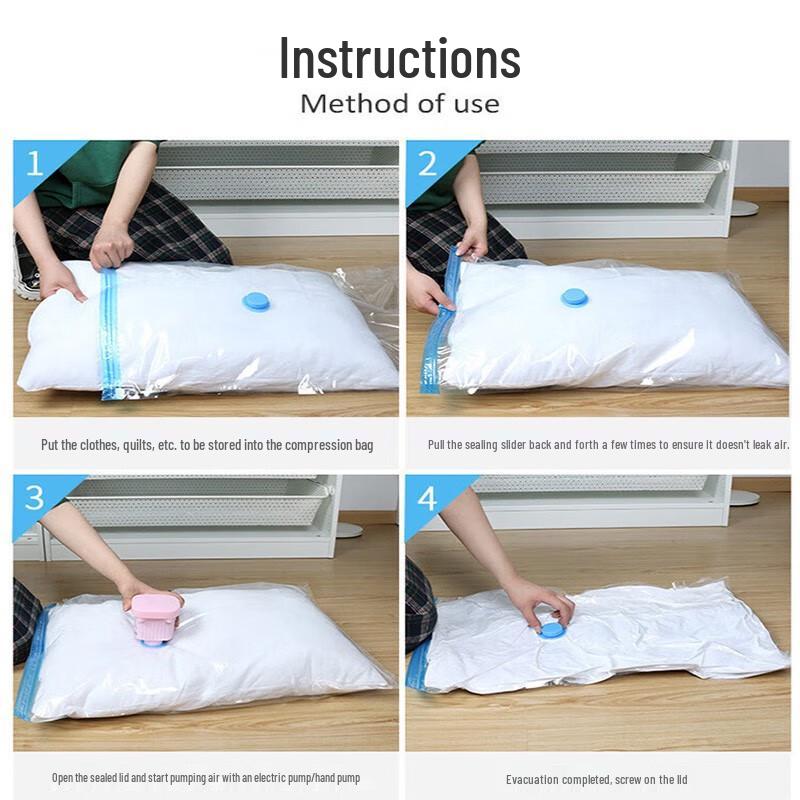 Instructions
Method of use

1

Put the clothes, quilts, etc. to be stored into the compression bag

2

Pull the sealing slider back and forth a few times to ensure it doesn't leak air.

3

Open the sealed lid and start pumping air with an electric pump/hand pump

4

Evacuation completed, screw on the lid