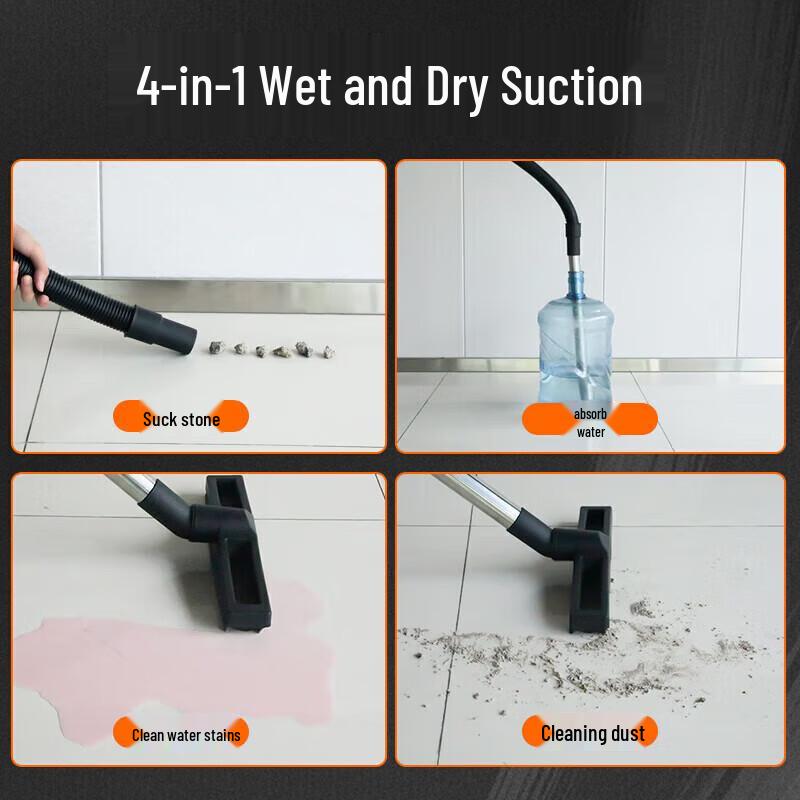 4-in-1 Wet and Dry Suction

Suck stone

absorb water

Clean water stains

Cleaning dust