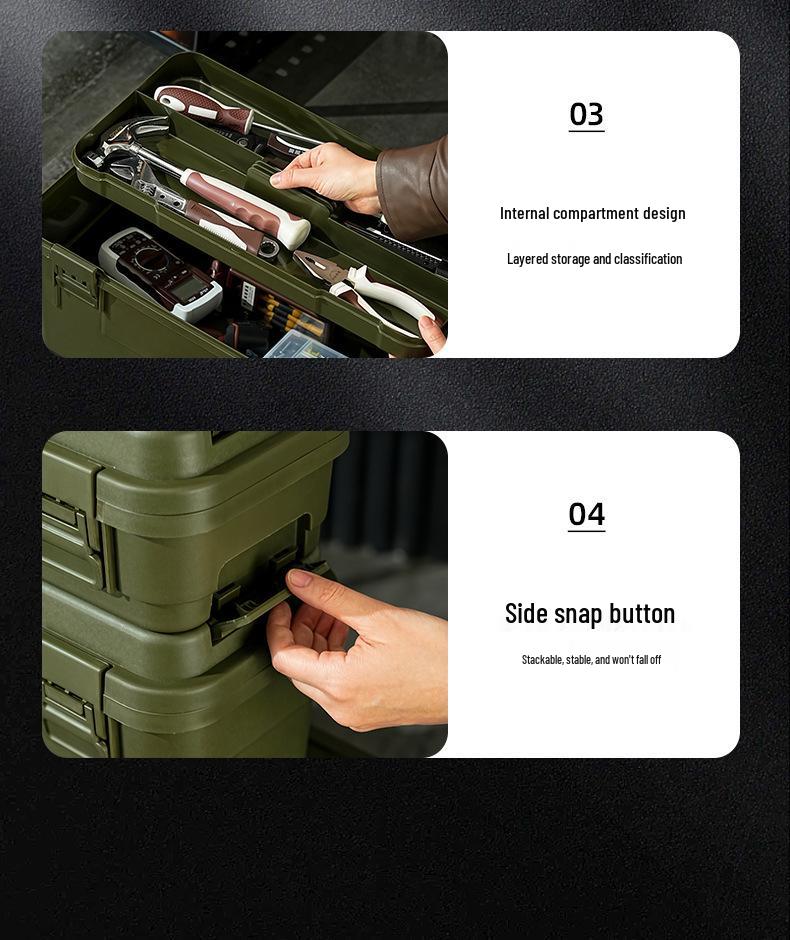 03

Internal compartment design

Layered storage and classification

04

Side snap button

Stackable, stable, and won't fall off