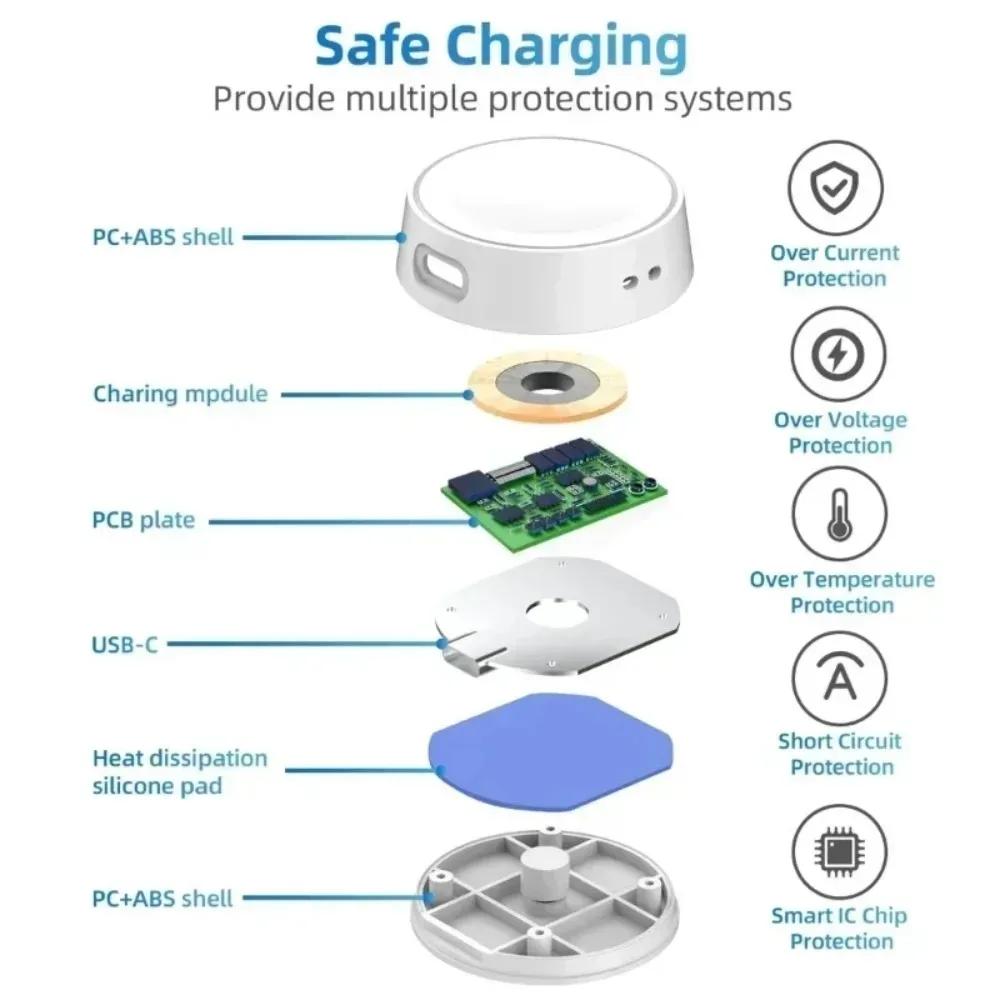 Safe Charging
Provide multiple protection systems

PC+ABS shell

Charing mpdule

PCB plate

USB-C

Heat dissipation silicone pad

PC+ABS shell

Over Current Protection

Over Voltage Protection

Over Temperature Protection

Short Circuit Protection

Smart IC Chip Protection