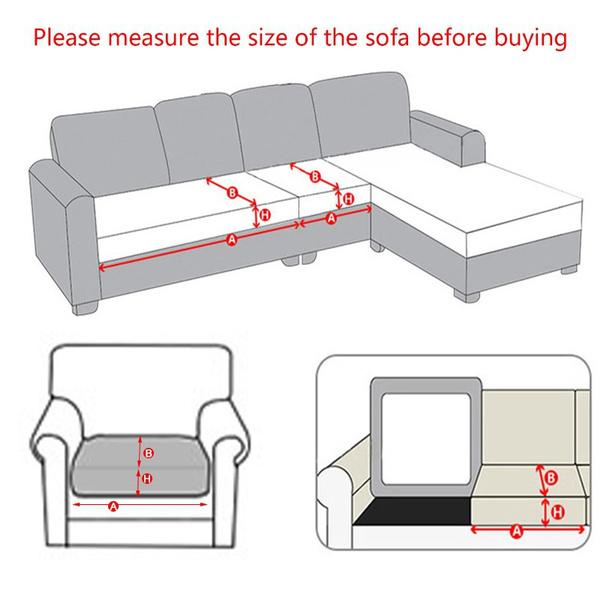 Please measure the size of the sofa before buying

B
H
A
B
H
A

B
H
A

B
H
A