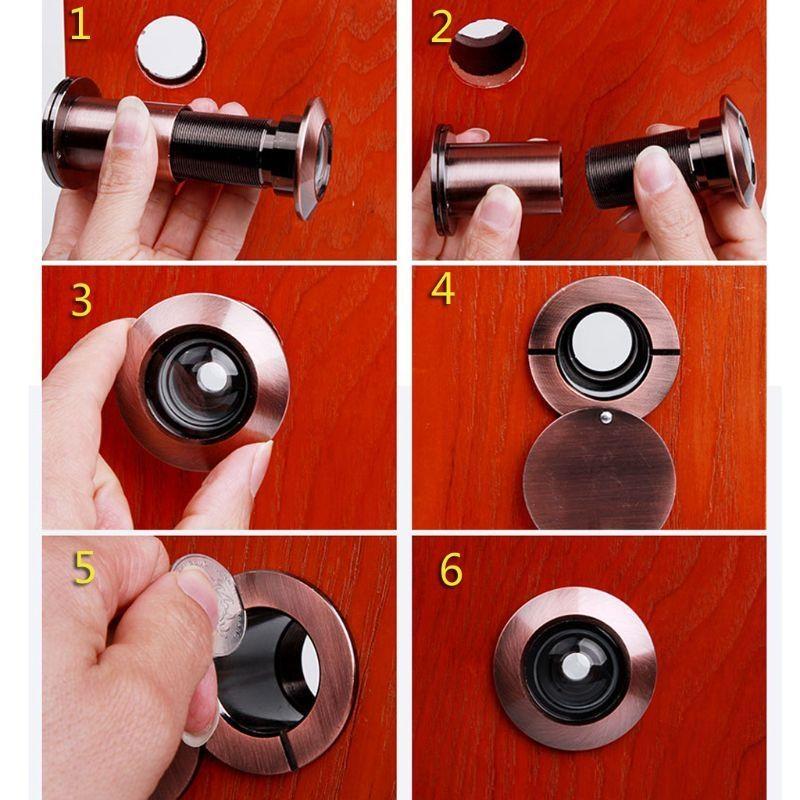 1
2
3
4
5
6