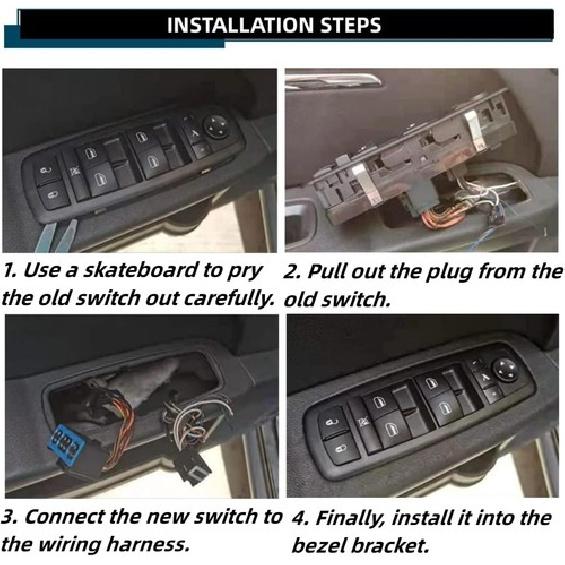 INSTALLATION STEPS

1. Use a skateboard to pry the old switch out carefully.

2. Pull out the plug from the old switch.

3. Connect the new switch to the wiring harness.

4. Finally, install it into the bezel bracket.