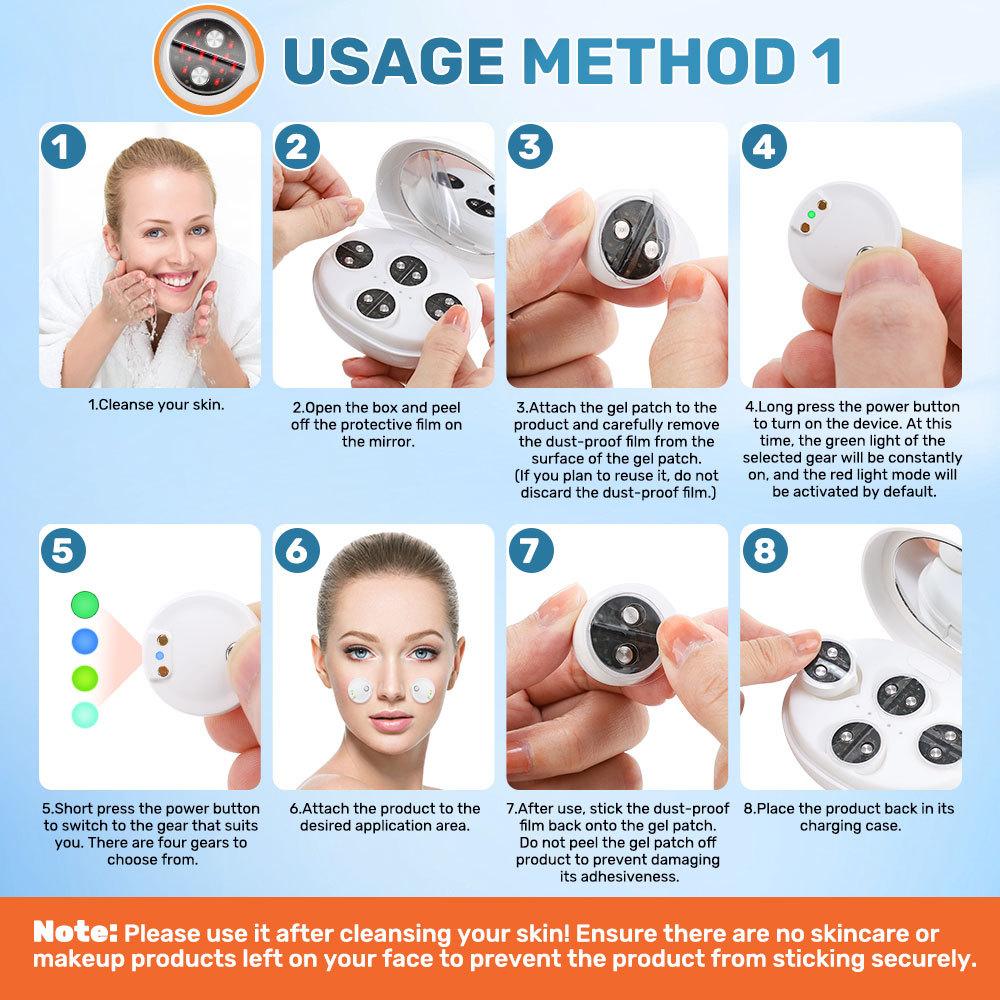 USAGE METHOD 1

1

1.Cleanse your skin.

2

2.Open the box and peel off the protective film on the mirror.

3

3.Attach the gel patch to the product and carefully remove the dust-proof film from the surface of the gel patch. (If you plan to reuse it, do not discard the dust-proof film.)

4

4.Long press the power button to turn on the device. At this time, the green light of the selected gear will be constantly on, and the red light mode will be activated by default.

5

5.Short press the power button to switch to the gear that suits you. There are four gears to choose from.

6

6.Attach the product to the desired application area.

7

7.After use, stick the dust-proof film back onto the gel patch. Do not peel the gel patch off product to prevent damaging its adhesiveness.

8

8.Place the product back in its charging case.

Note: Please use it after cleansing your skin! Ensure there are no skincare or makeup products left on your face to prevent the product from sticking securely.