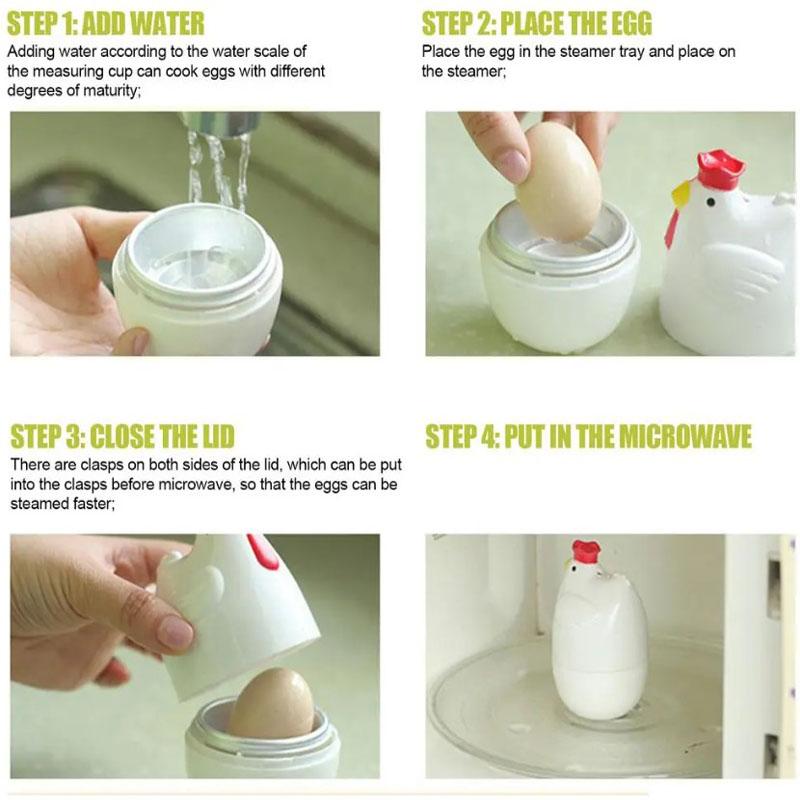 STEP 1: ADD WATER

Adding water according to the water scale of the measuring cup can cook eggs with different degrees of maturity;

STEP 2: PLACE THE EGG

Place the egg in the steamer tray and place on the steamer;

STEP 3: CLOSE THE LID

There are clasps on both sides of the lid, which can be put into the clasps before microwave, so that the eggs can be steamed faster;

STEP 4: PUT IN THE MICROWAVE