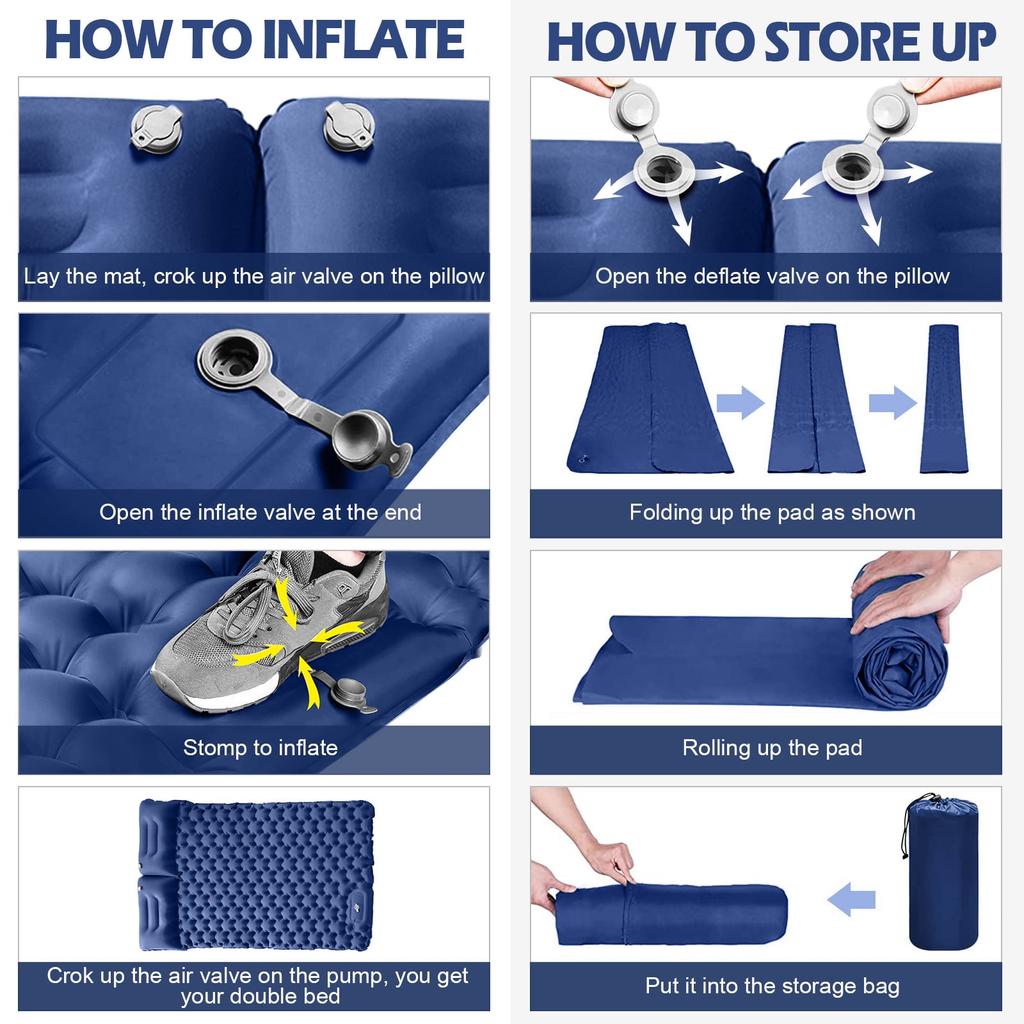 HOW TO INFLATE

Lay the mat, crok up the air valve on the pillow

Open the inflate valve at the end

Stomp to inflate

Crok up the air valve on the pump, you get your double bed

HOW TO STORE UP

Open the deflate valve on the pillow

Folding up the pad as shown

Rolling up the pad

Put it into the storage bag