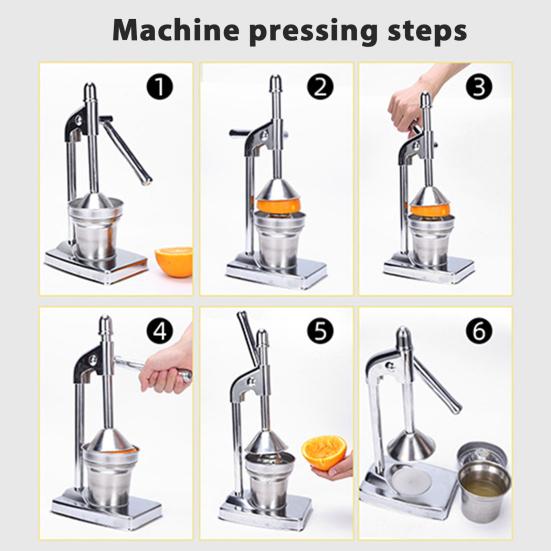 Machine pressing steps

1

2

3

4

5

6