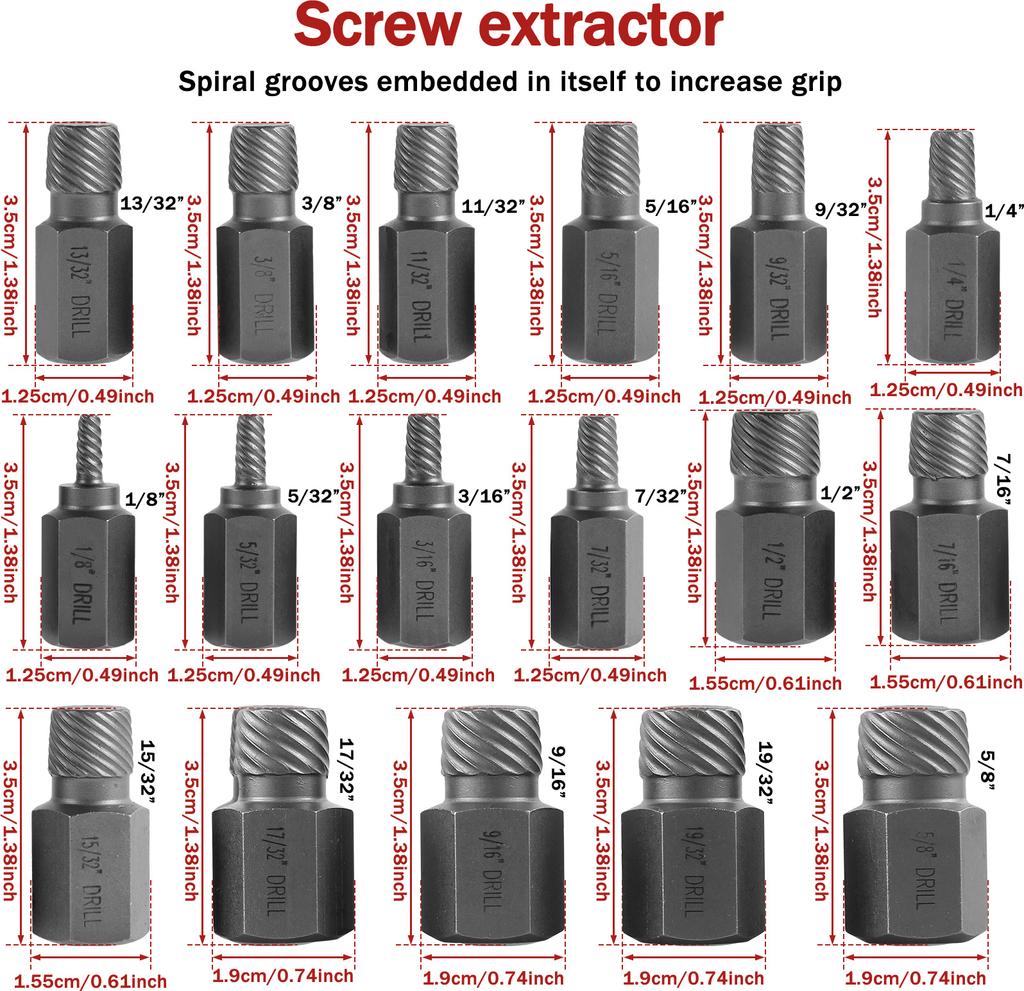 Screw extractor

Spiral grooves embedded in itself to increase grip

3.5cm/1.38inch
13/32"
13/32" DRILL
1.25cm/0.49inch

3.5cm/1.38inch
3/8"
3/8" DRILL
1.25cm/0.49inch

3.5cm/1.38inch
11/32"
11/32" DRILL
1.25cm/0.49inch

3.5cm/1.38inch
5/16"
5/16" DRILL
1.25cm/0.49inch

3.5cm/1.38inch
9/32"
9/32" DRILL
1.25cm/0.49inch

3.5cm/1.38inch
1/4"
1/4" DRILL
1.25cm/0.49inch

3.5cm/1.38inch
1/8"
1/8" DRILL
1.25cm/0.49inch

3.5cm/1.38inch
5/32"
5/32" DRILL
1.25cm/0.49inch

3.5cm/1.38inch
3/16"
3/16" DRILL
1.25cm/0.49inch

3.5cm/1.38inch
7/32"
7/32" DRILL
1.25cm/0.49inch

3.5cm/1.38inch
1/2"
1/2" DRILL
1.55cm/0.61inch

3.5cm/1.38inch
7/16"
7/16" DRILL
1.55cm/0.61inch

3.5cm/1.38inch
15/32"
15/32" DRILL
1.55cm/0.61inch

3.5cm/1.38inch
17/32"
17/32" DRILL
1.9cm/0.74inch

3.5cm/1.38inch
9/16"
9/16" DRILL
1.9cm/0.74inch

3.5cm/1.38inch
19/32"
19/32" DRILL
1.9cm/0.74inch

3.5cm/1.38inch
5/8"
5/8" DRILL
1.9cm/0.74inch