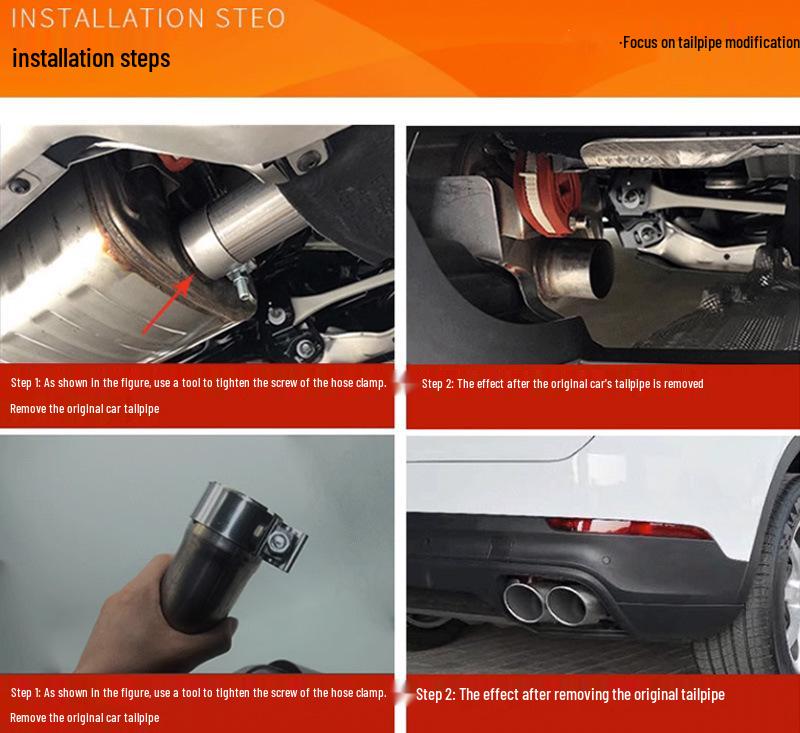 INSTALLATION STEO

installation steps

·Focus on tailpipe modification

Step 1: As shown in the figure, use a tool to tighten the screw of the hose clamp. Remove the original car tailpipe

Step 2: The effect after the original car's tailpipe is removed

Step 1: As shown in the figure, use a tool to tighten the screw of the hose clamp. Remove the original car tailpipe

Step 2: The effect after removing the original tailpipe