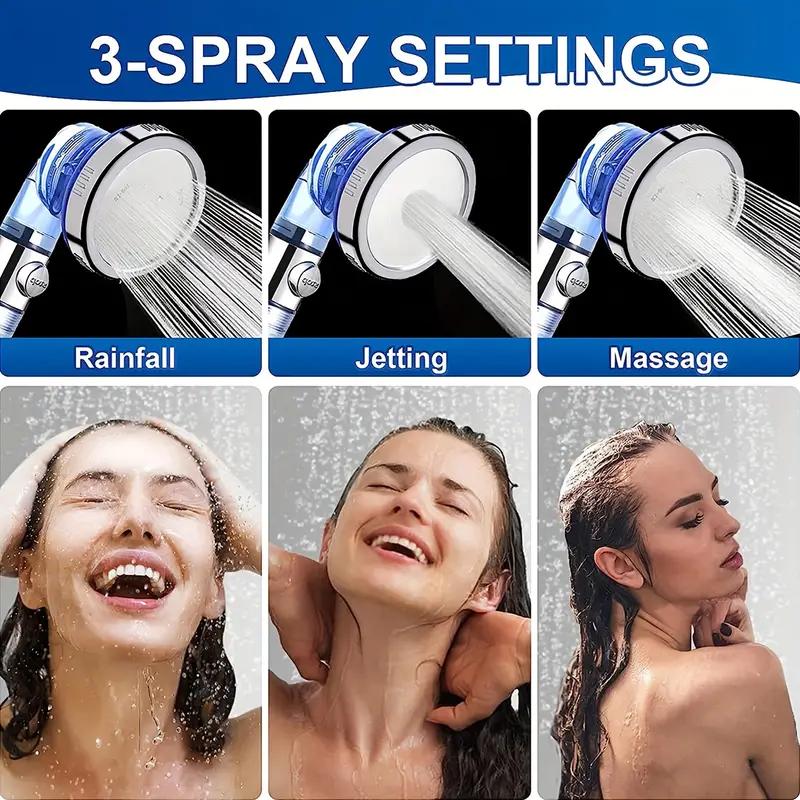 3-SPRAY SETTINGS

Rainfall

Jetting

Massage