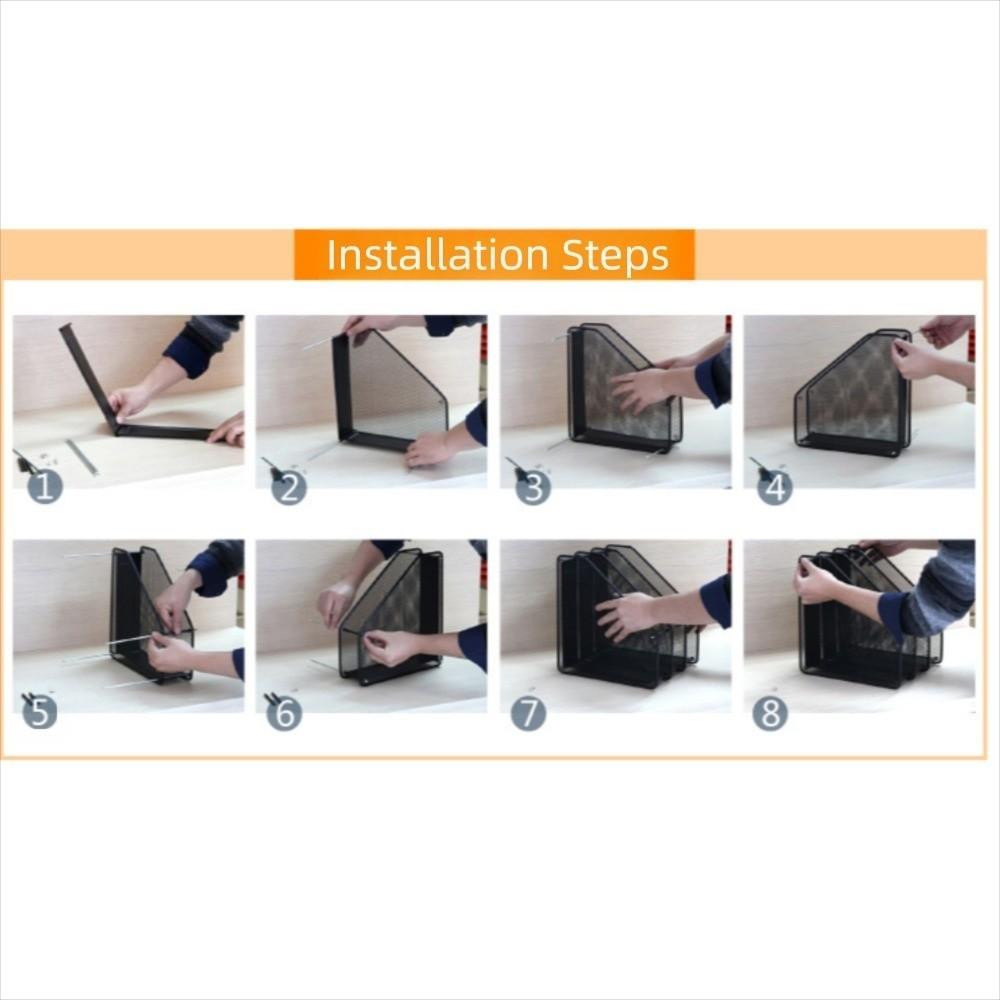 Installation Steps

1

2

3

4

5

6

7

8