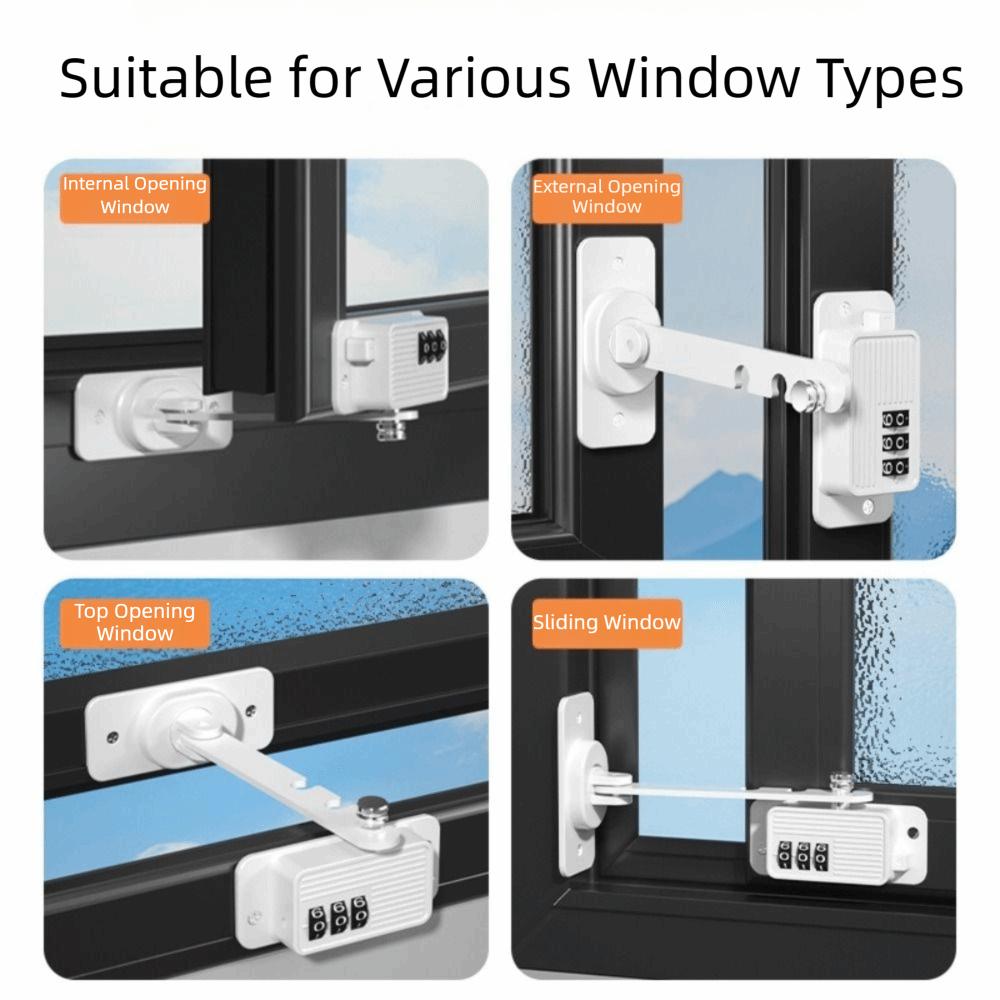 Suitable for Various Window Types

Internal Opening Window

External Opening Window

Top Opening Window

Sliding Window