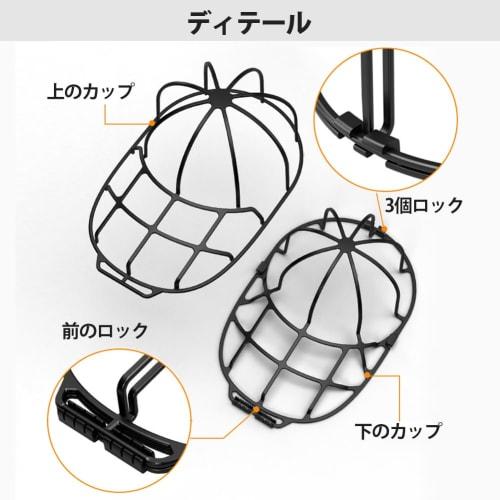 ディテール

上のカップ

3個ロック

前のロック

下のカップ