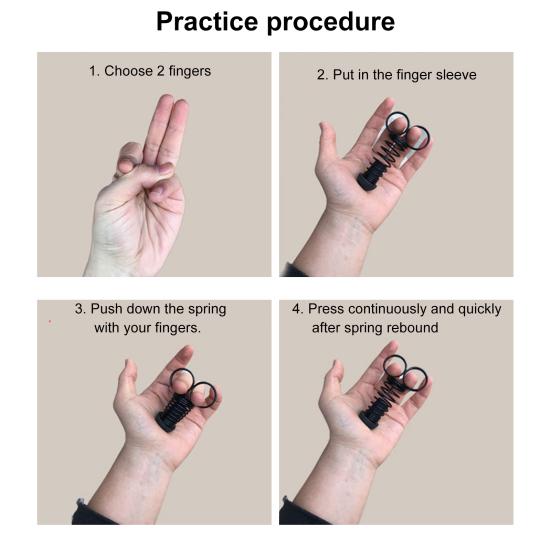 Practice procedure

1. Choose 2 fingers

2. Put in the finger sleeve

3. Push down the spring with your fingers.

4. Press continuously and quickly after spring rebound