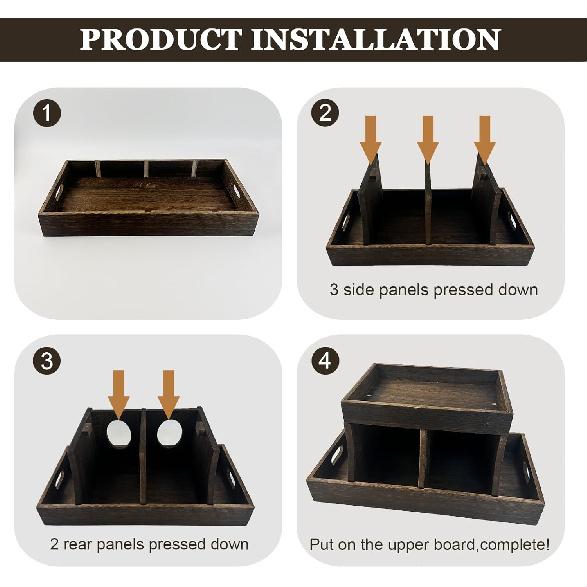 PRODUCT INSTALLATION

1

2

3 side panels pressed down

3

2 rear panels pressed down

4

Put on the upper board,complete!