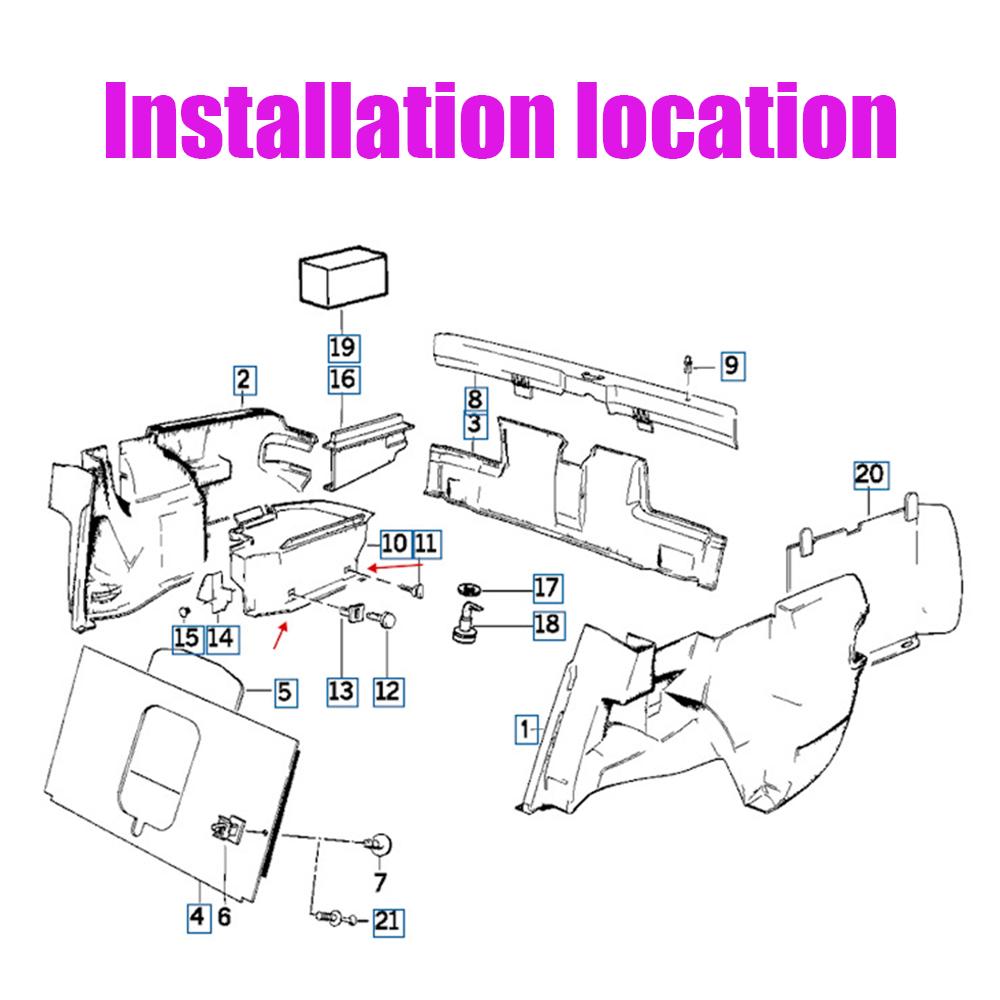 Installation location

19
16
2
8
3
9
20
10
11
17
18
15
14
13
12
5
1
7
4
6
21