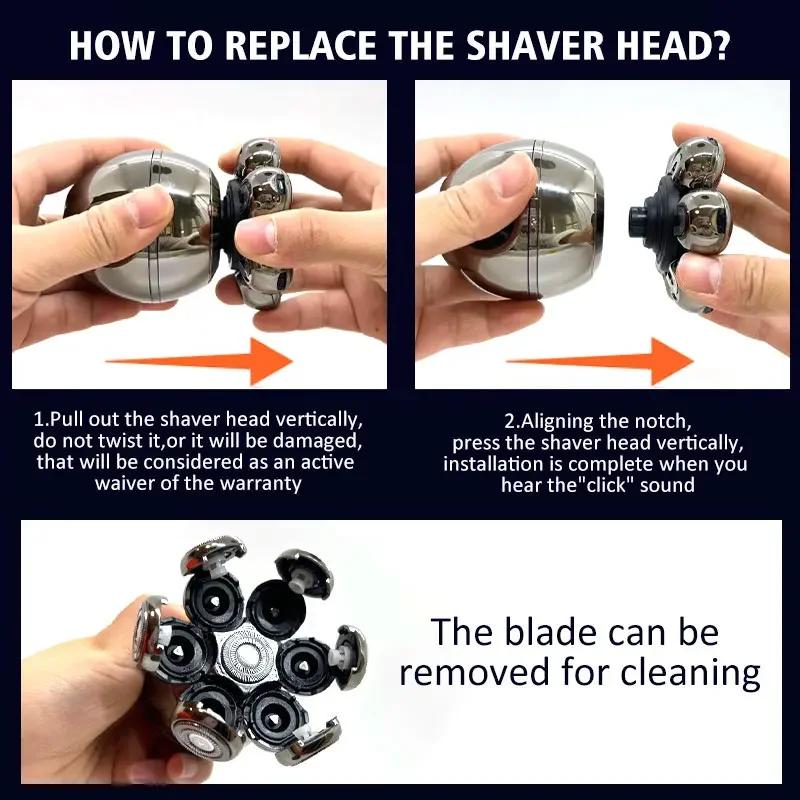 HOW TO REPLACE THE SHAVER HEAD?

1.Pull out the shaver head vertically, do not twist it,or it will be damaged, that will be considered as an active waiver of the warranty

2.Aligning the notch, press the shaver head vertically, installation is complete when you hear the"click" sound

The blade can be removed for cleaning