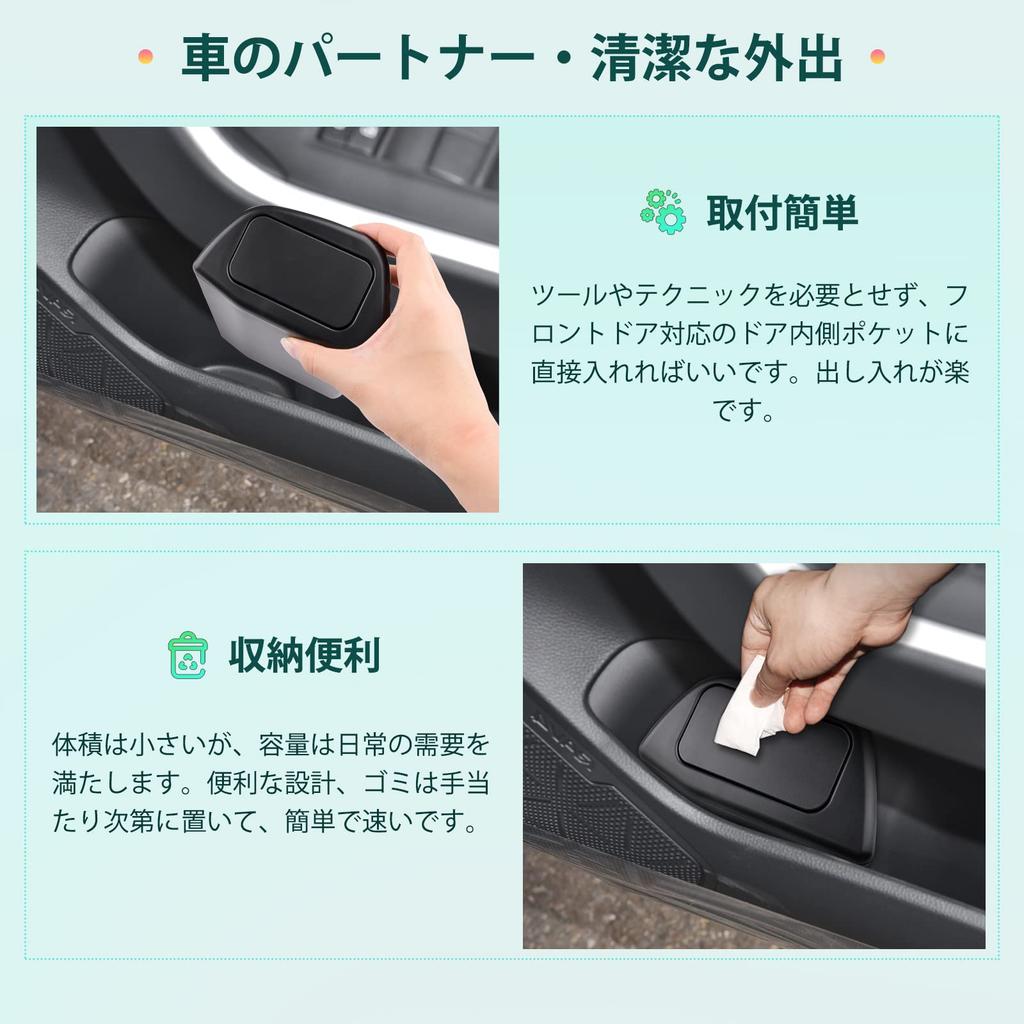 車のパートナー・清潔な外出

取付簡単

ツールやテクニックを必要とせず、フロントドア対応のドア内側ポケットに直接入れればいいです。出し入れが楽です。

収納便利

体積は小さいが、容量は日常の需要を満たします。便利な設計、ゴミは手当たり次第に置いて、簡単で速いです。