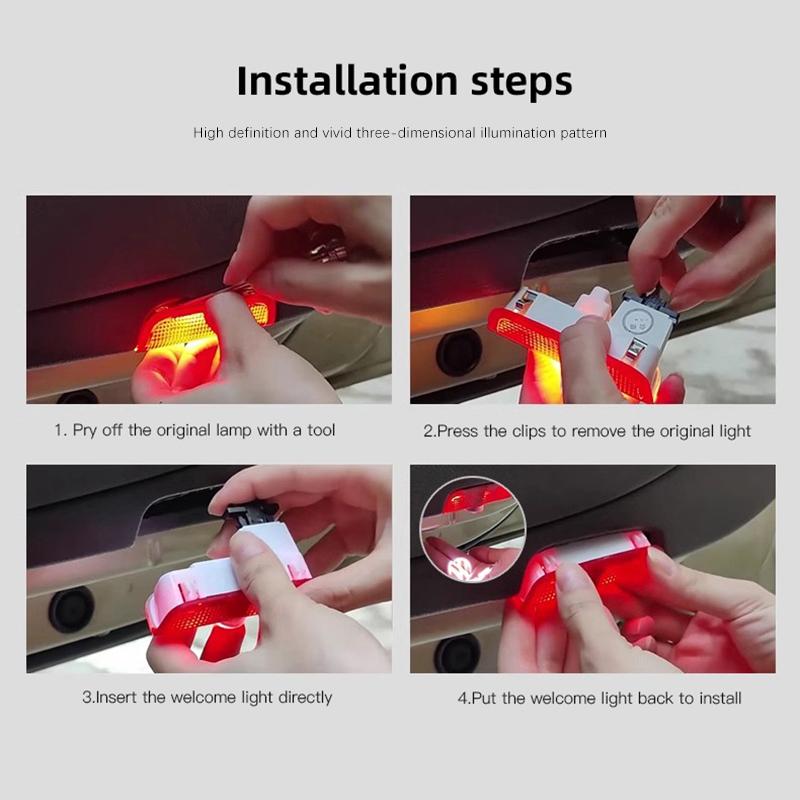 Installation steps

High definition and vivid three-dimensional illumination pattern

1. Pry off the original lamp with a tool

2.Press the clips to remove the original light

3.Insert the welcome light directly

4.Put the welcome light back to install