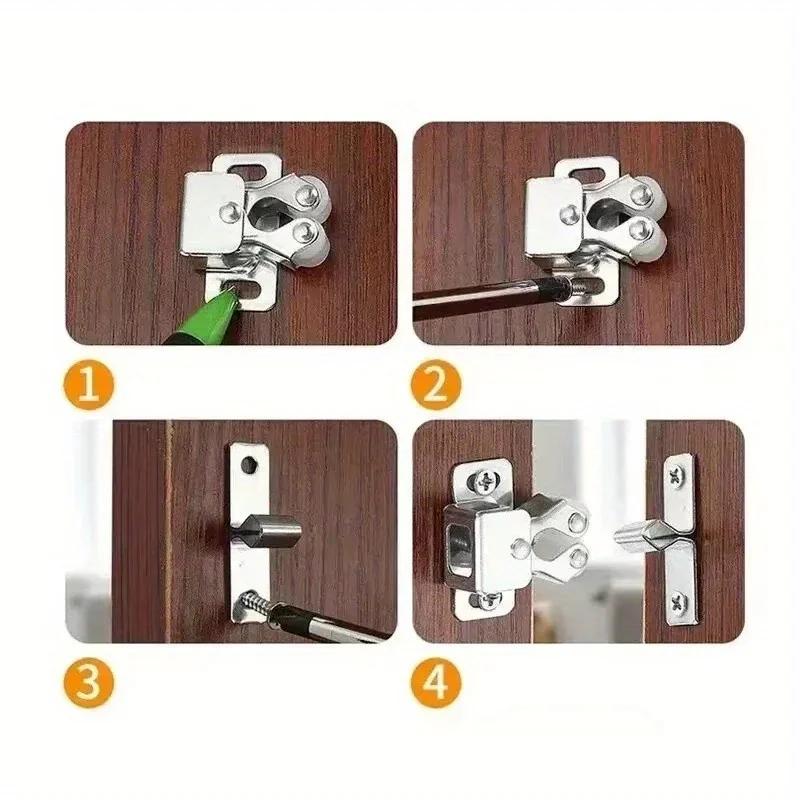 1

2

3

4