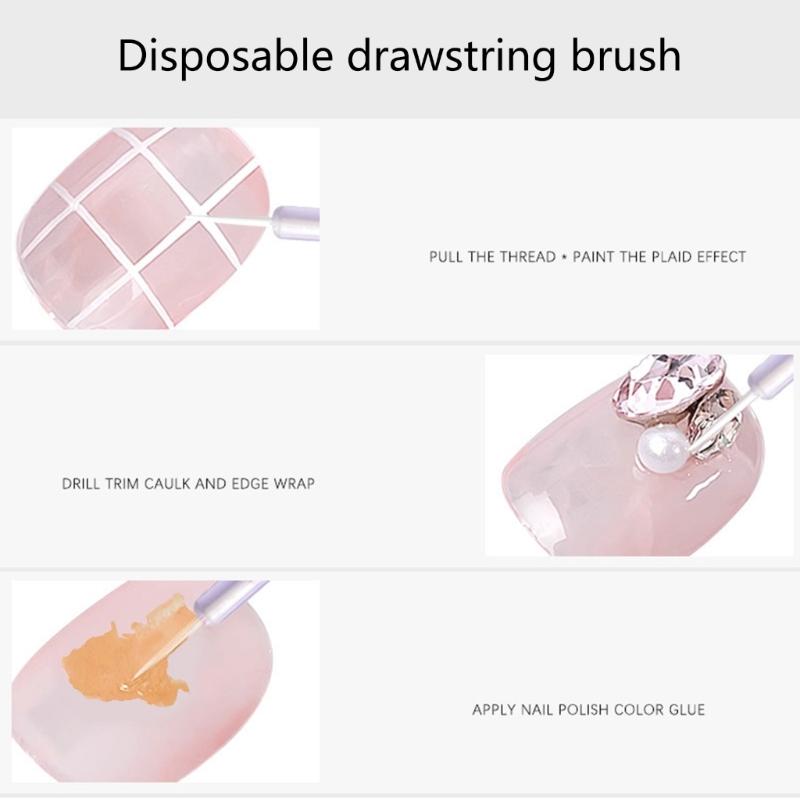 Disposable drawstring brush

PULL THE THREAD • PAINT THE PLAID EFFECT

DRILL TRIM CAULK AND EDGE WRAP

APPLY NAIL POLISH COLOR GLUE