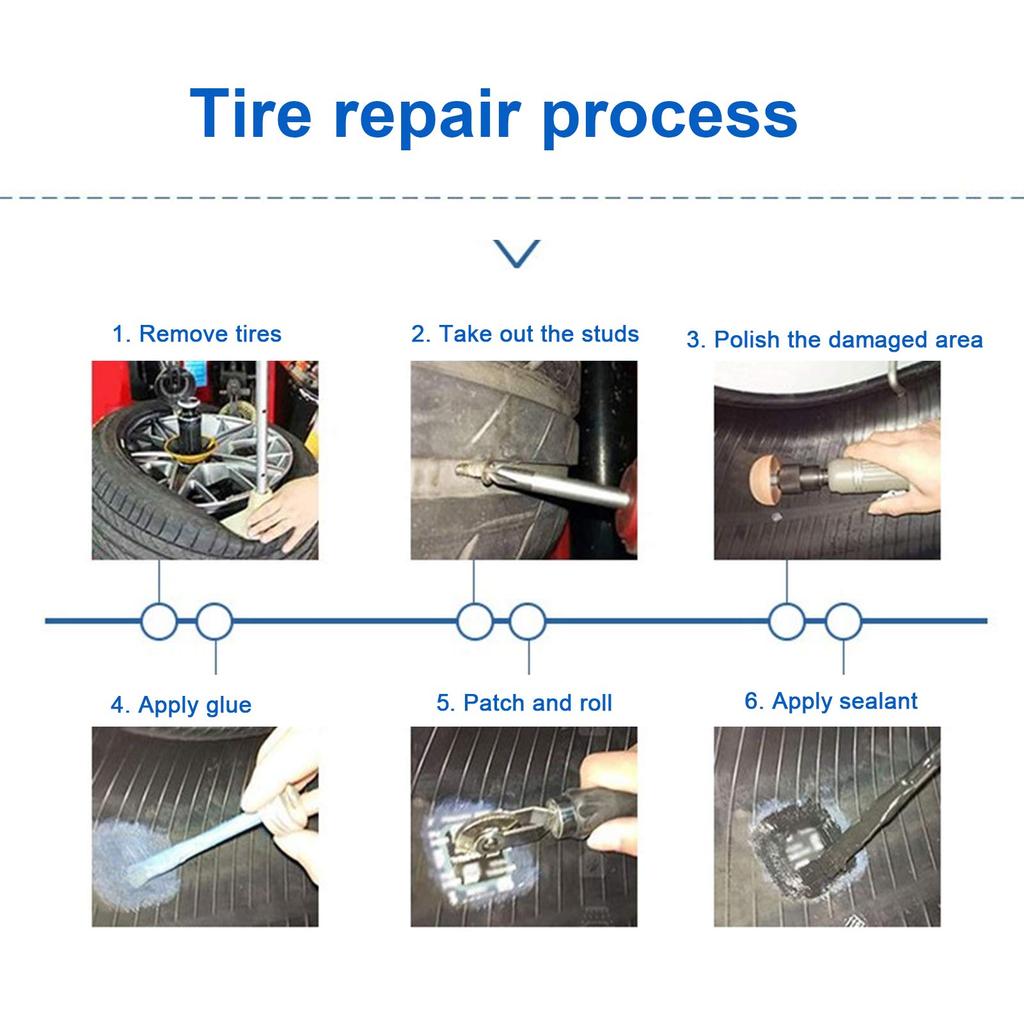 Tire repair process

1. Remove tires

2. Take out the studs

3. Polish the damaged area

4. Apply glue

5. Patch and roll

6. Apply sealant