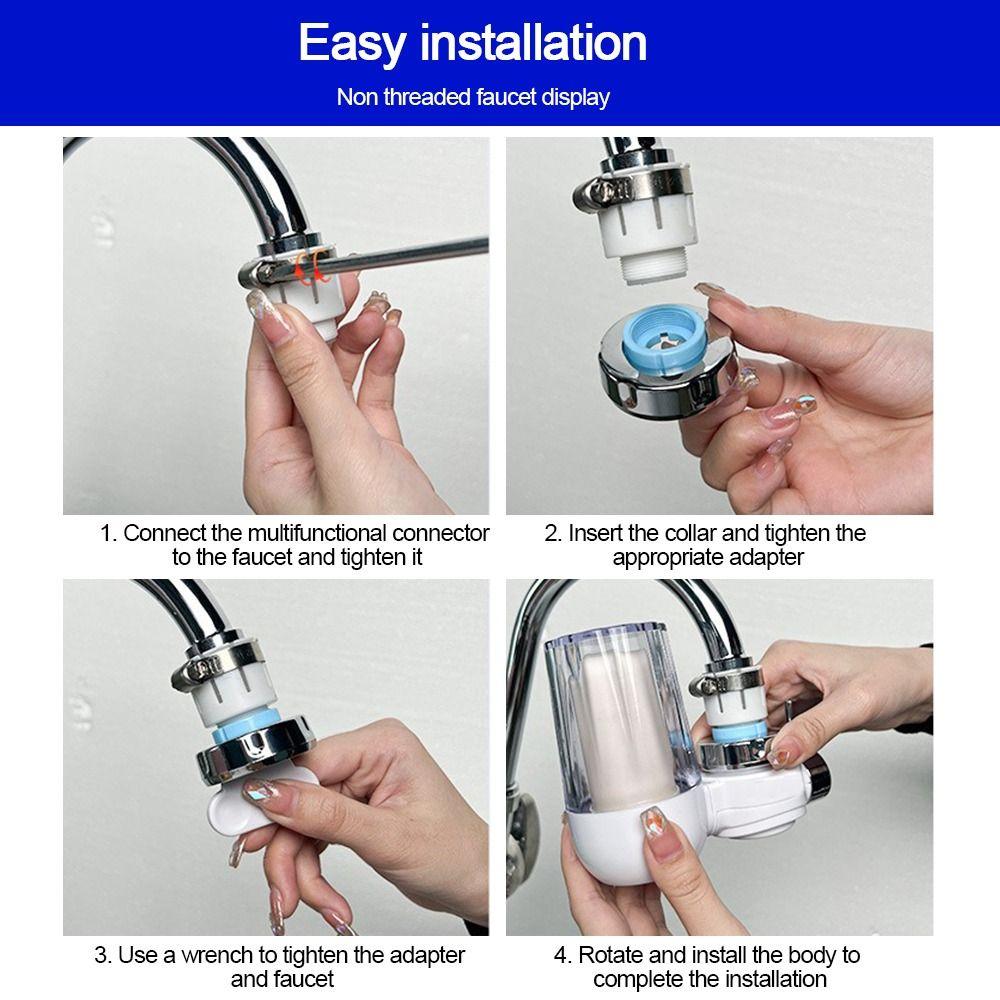 Easy installation
Non threaded faucet display

1. Connect the multifunctional connector to the faucet and tighten it

2. Insert the collar and tighten the appropriate adapter

3. Use a wrench to tighten the adapter and faucet

4. Rotate and install the body to complete the installation