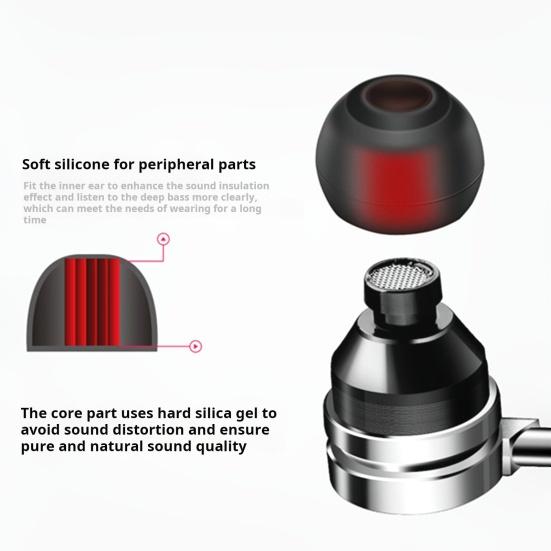 Soft silicone for peripheral parts

Fit the inner ear to enhance the sound insulation effect and listen to the deep bass more clearly, which can meet the needs of wearing for a long time

The core part uses hard silica gel to avoid sound distortion and ensure pure and natural sound quality