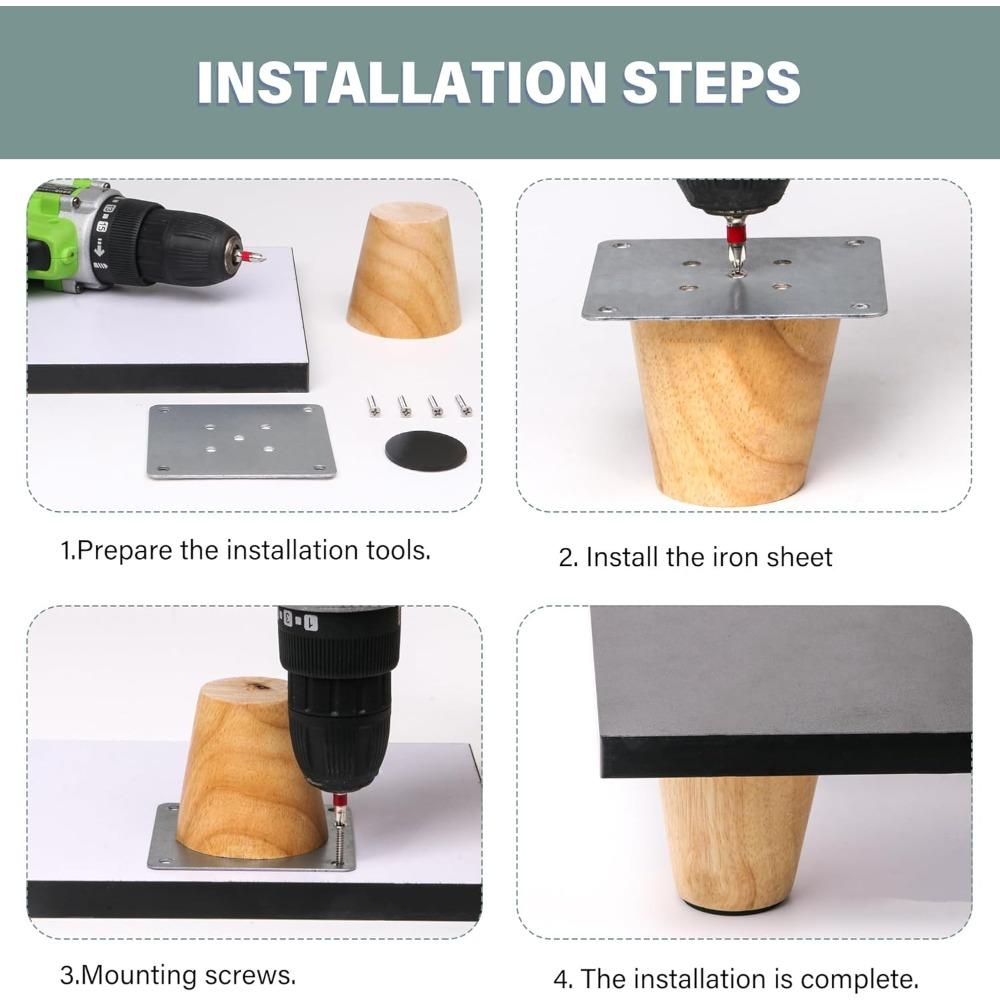 INSTALLATION STEPS

1.Prepare the installation tools.

2. Install the iron sheet

3.Mounting screws.

4. The installation is complete.