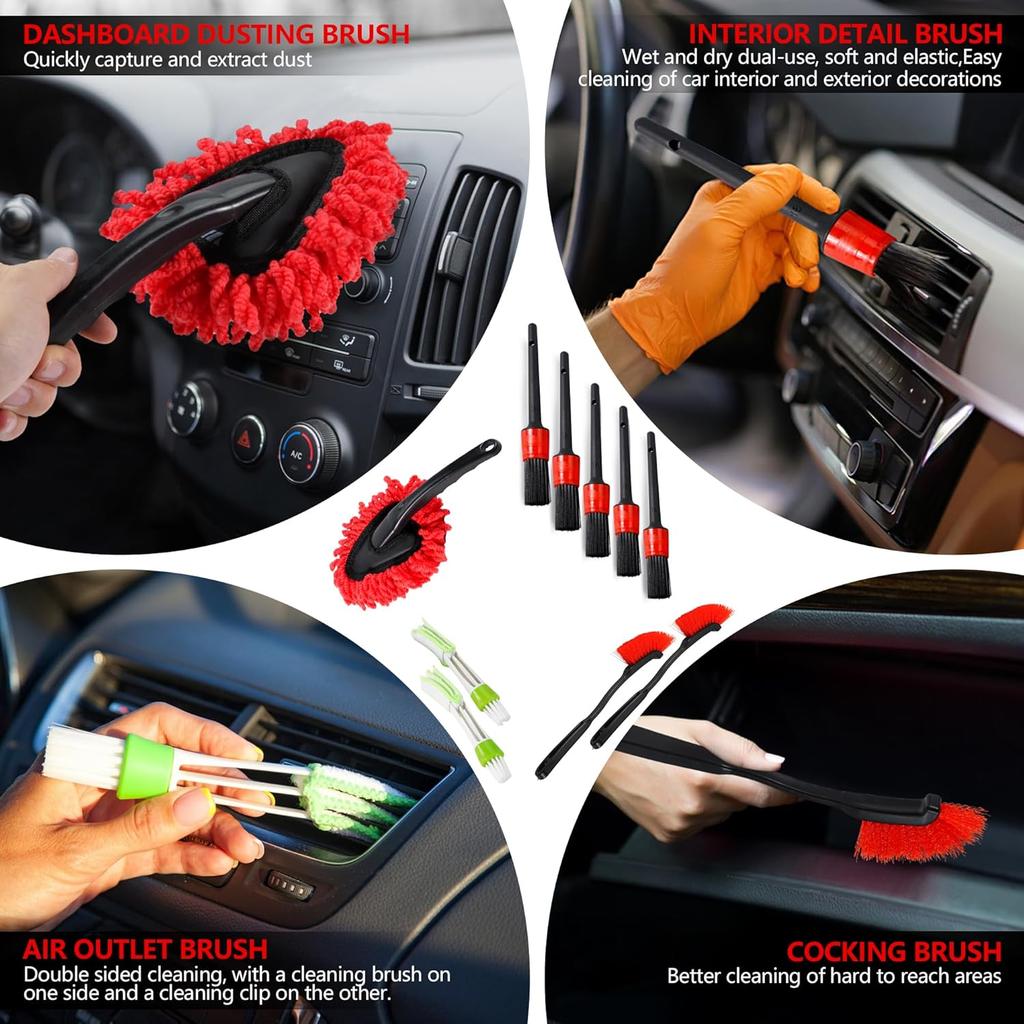 DASHBOARD DUSTING BRUSH
Quickly capture and extract dust

INTERIOR DETAIL BRUSH
Wet and dry dual-use, soft and elastic,Easy cleaning of car interior and exterior decorations

A/C

AIR OUTLET BRUSH
Double sided cleaning, with a cleaning brush on one side and a cleaning clip on the other.

COCKING BRUSH
Better cleaning of hard to reach areas