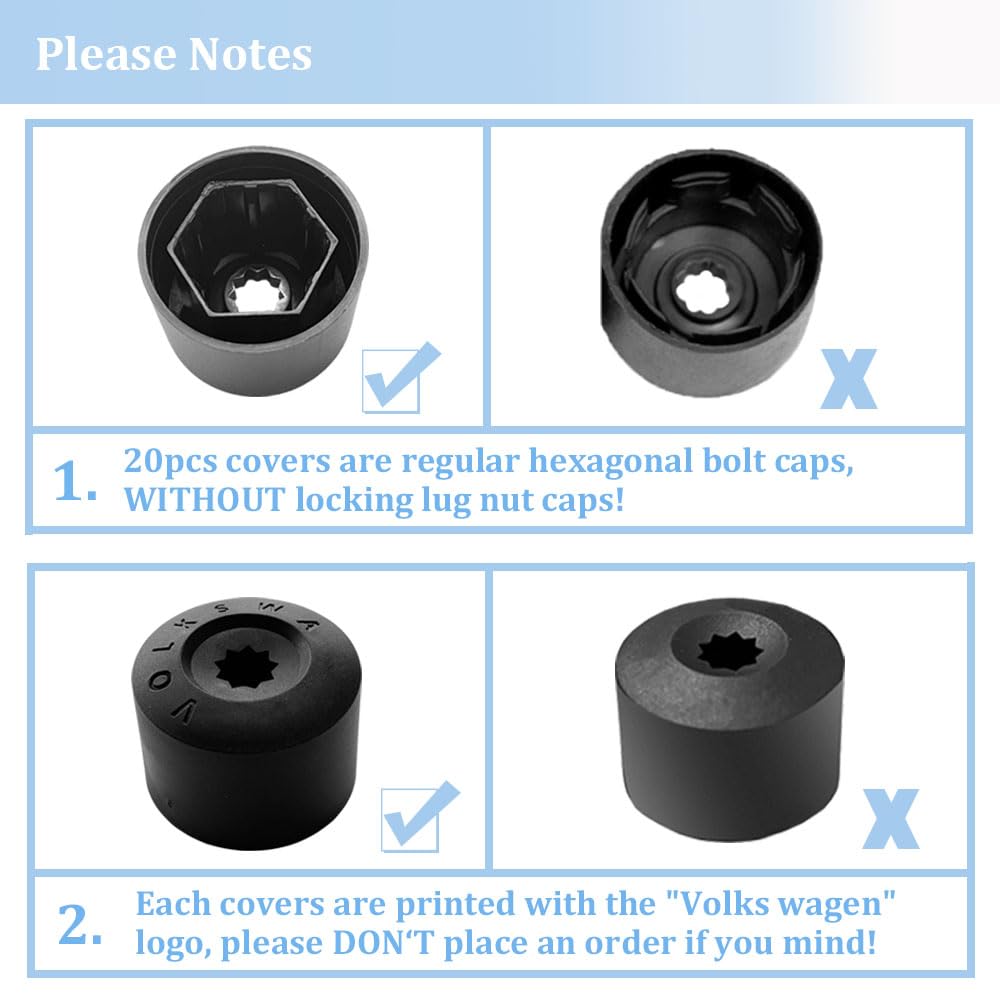 Please Notes

X

1. 20pcs covers are regular hexagonal bolt caps, WITHOUT locking lug nut caps!

VOLKSWA

X

2. Each covers are printed with the "Volks wagen" logo, please DON'T place an order if you mind!