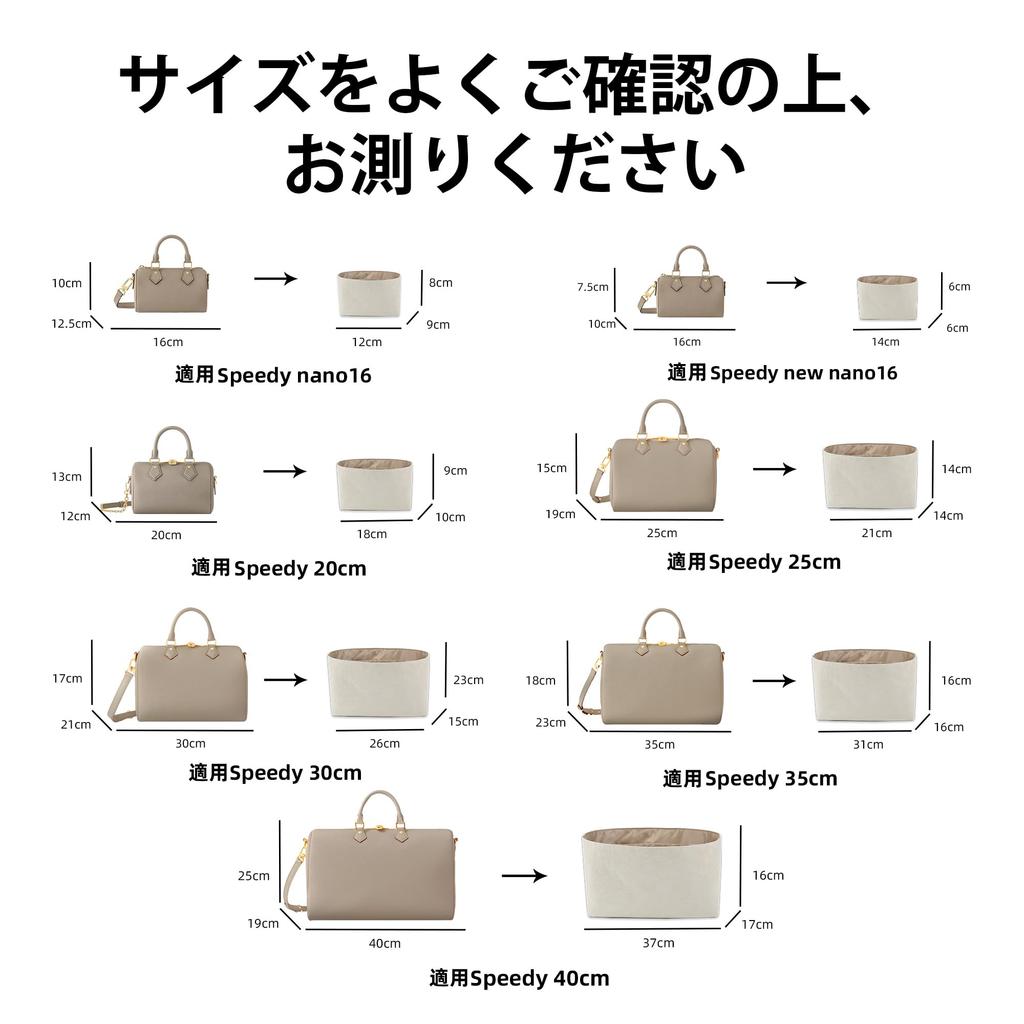 サイズをよくご確認の上、
お測りください

10cm
12.5cm
16cm
8cm
9cm
12cm
適用Speedy nano16

7.5cm
10cm
16cm
6cm
6cm
14cm
適用Speedy new nano16

13cm
12cm
20cm
9cm
10cm
18cm
適用Speedy 20cm

15cm
19cm
25cm
14cm
14cm
21cm
適用Speedy 25cm

17cm
21cm
30cm
23cm
15cm
26cm
適用Speedy 30cm

18cm
23cm
35cm
16cm
16cm
31cm
適用Speedy 35cm

25cm
19cm
40cm
16cm
17cm
37cm
適用Speedy 40cm